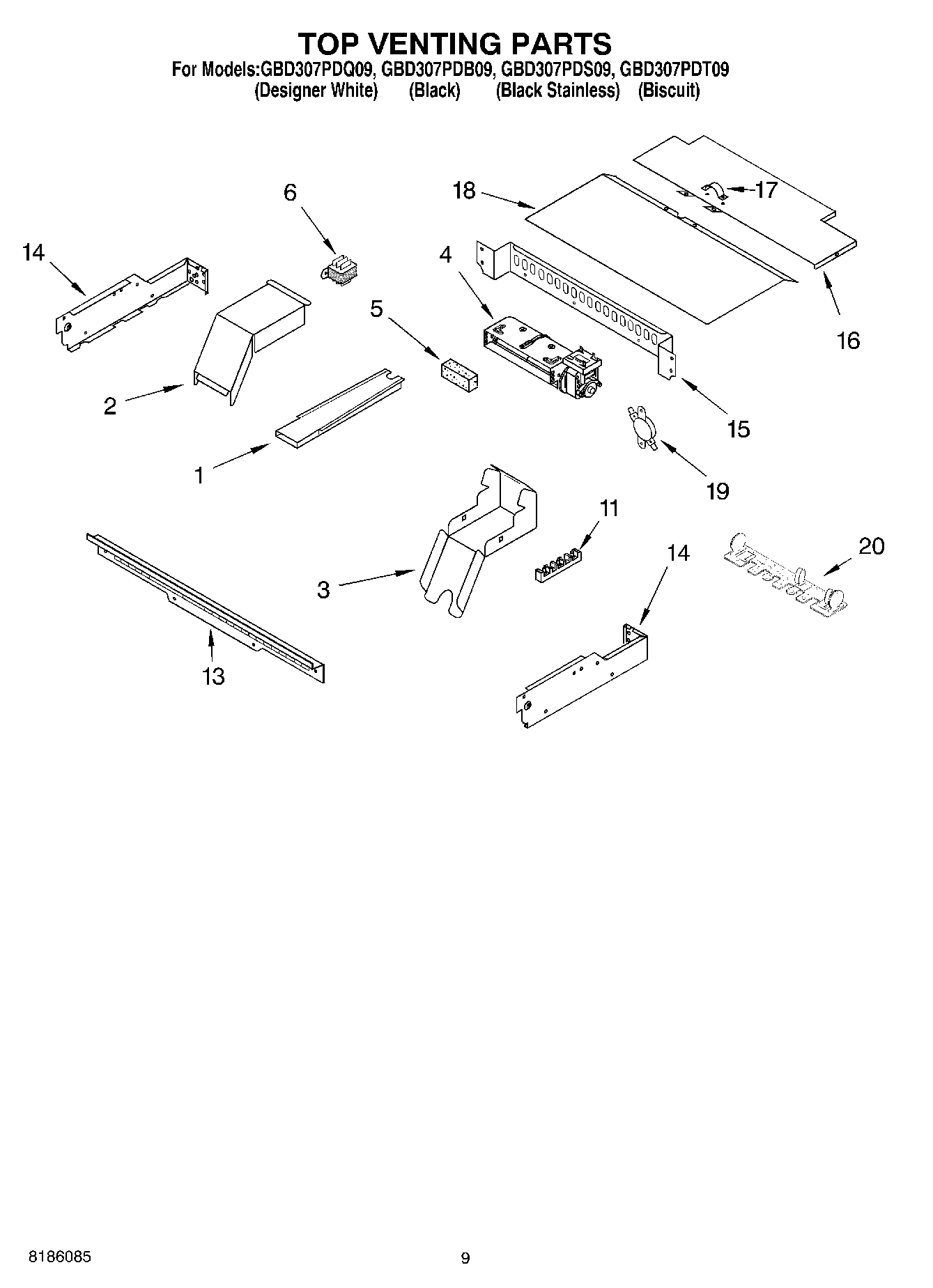 TOP VENTING PARTS
For Models:GBD307PDQ09, GBD307PDB09, GBD307PDS09, GBD307PDT09
(Designer White) (Black) (Black Stainless) (Biscuit)

18
17
6
14
4
5
16
2
15
1
19
11
20
14
3
13

8186085
9