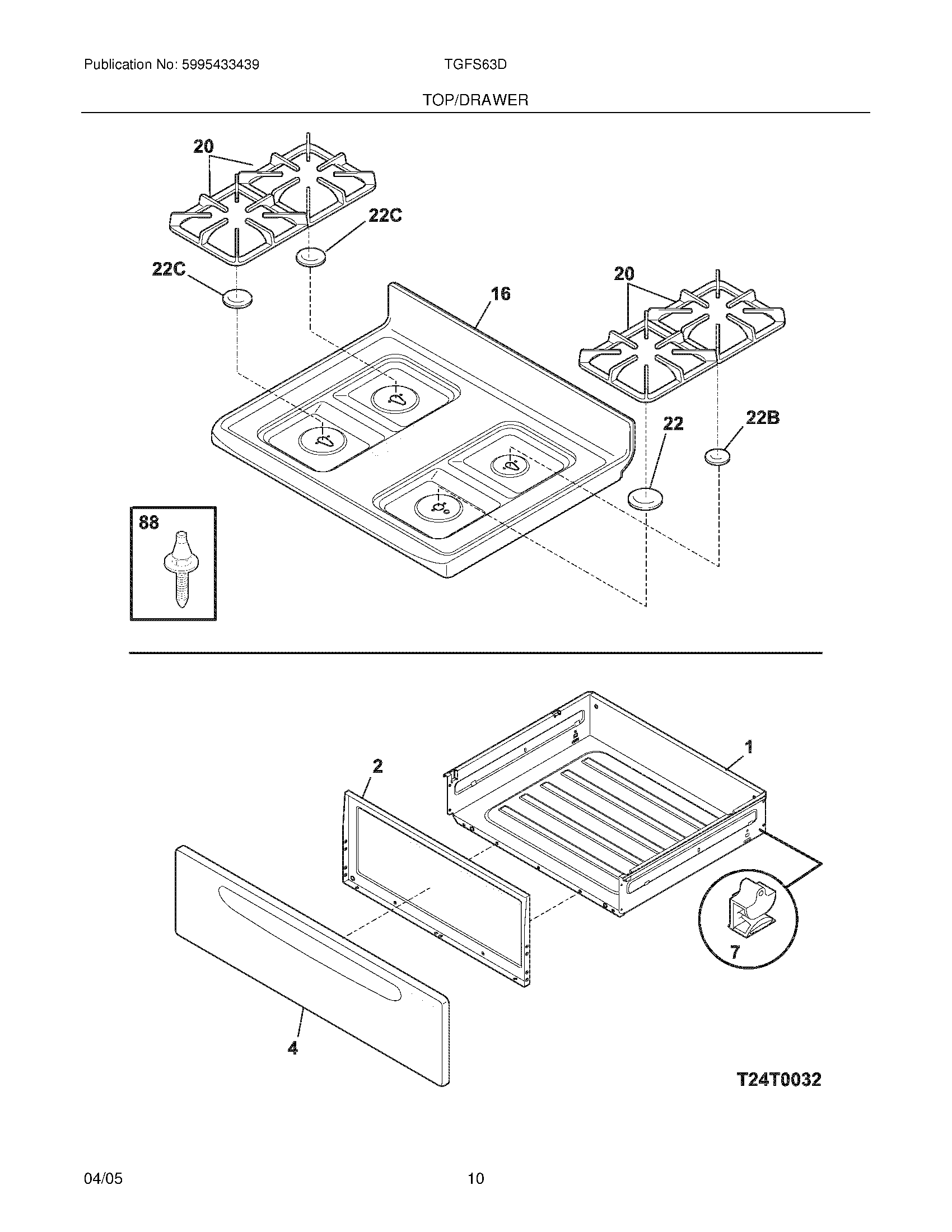 Publication No: 5995433439

TGFS63D

TOP/DRAWER

20

22C

22C

16

20

22

22B

88

2

1

7

4

T24T0032

04/05

10