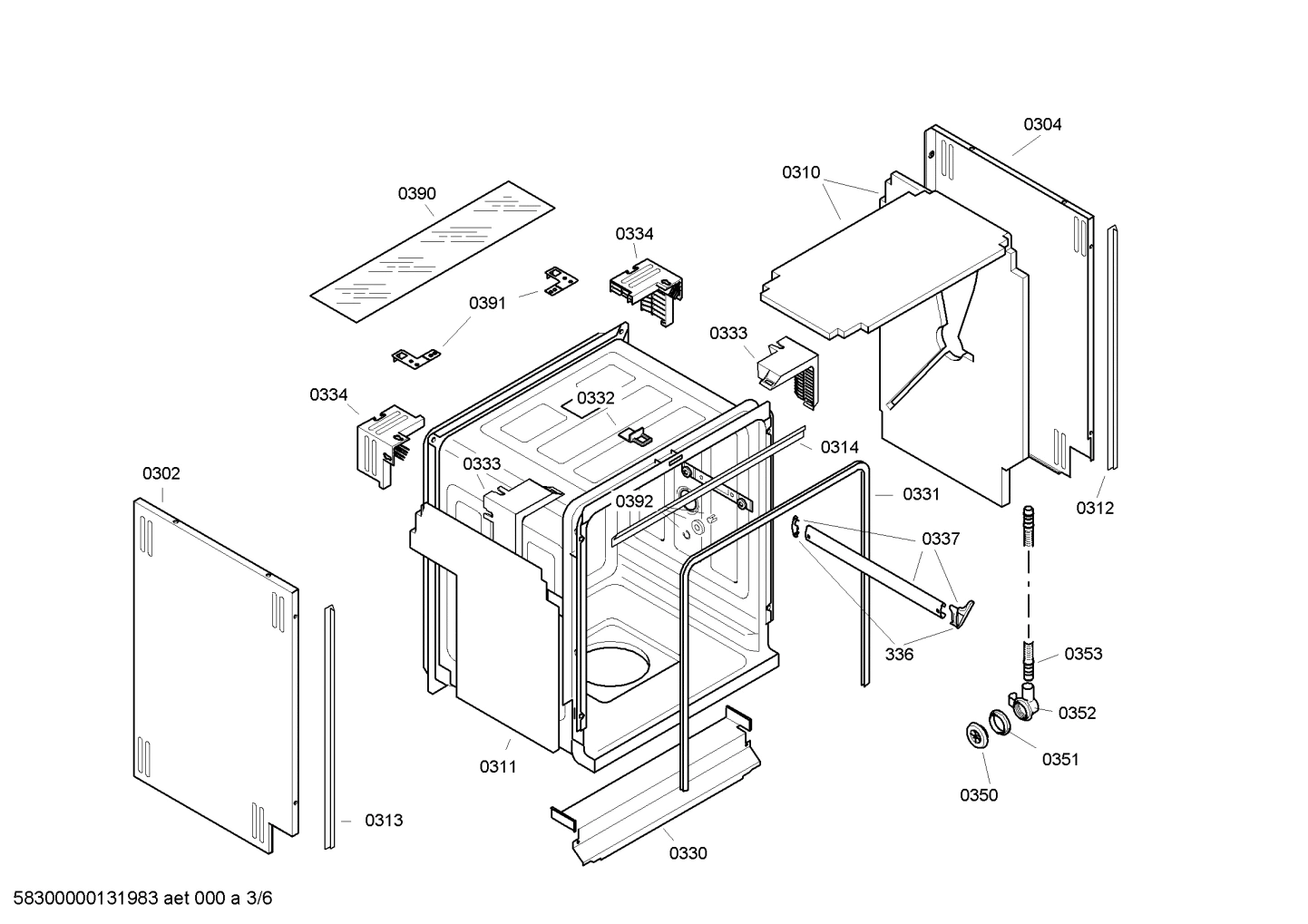 0304
0310
0390
0334
0391
0333
0334
0332
0314
0302
0333
0392
0331
0312
0337
336
0353
0352
0351
0350
0311
0313
0330
58300000131983 aet 000 a 3/6