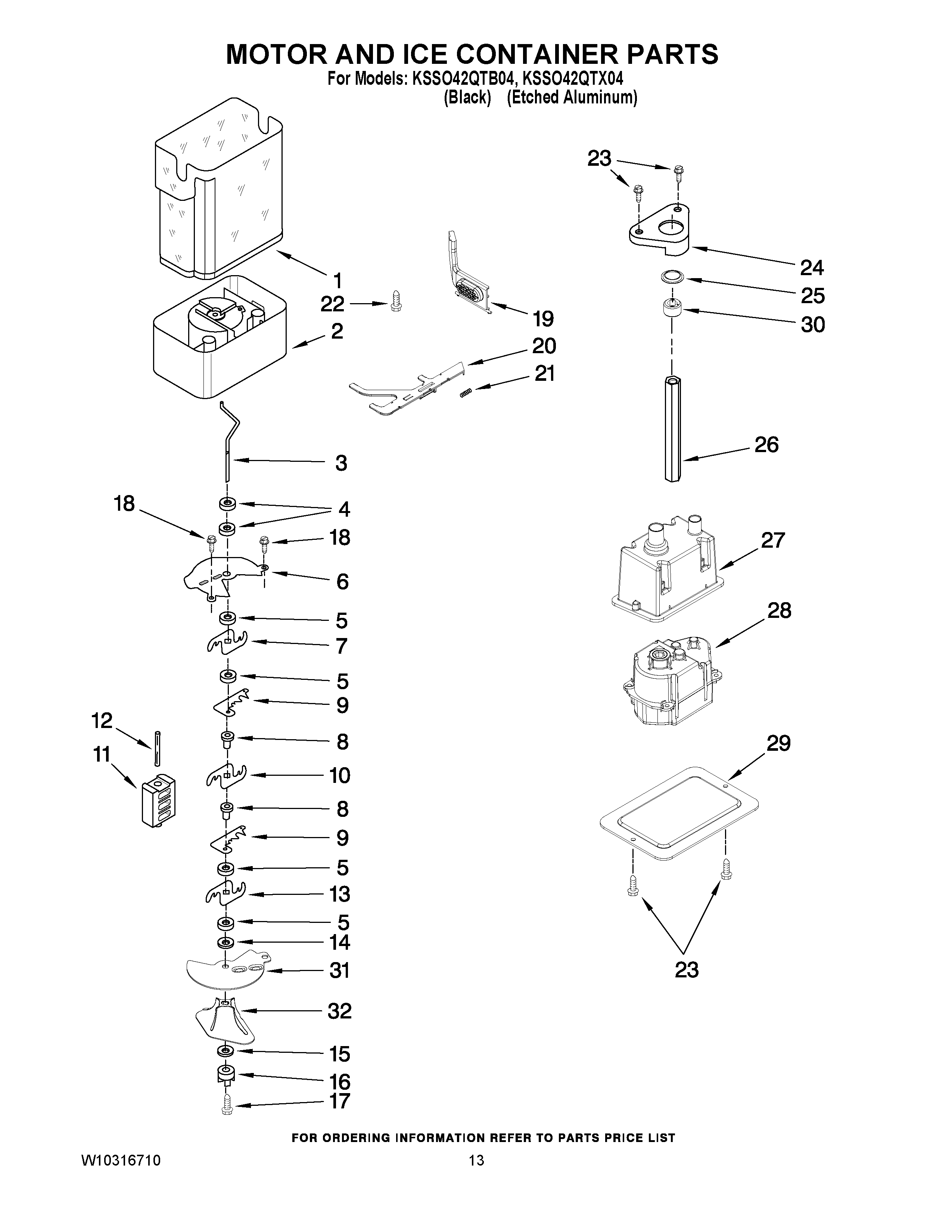 MOTOR AND ICE CONTAINER PARTS
For Models: KSSO42QTB04, KSSO42QTX04
(Black) (Etched Aluminum)

1
22
2
19
20
21
3
18
4
18
6
5
7
5
9
12
11
8
10
8
9
5
13
5
14
31
32
15
16
17
23
24
25
30
26
27
28
29
23

FOR ORDERING INFORMATION REFER TO PARTS PRICE LIST

W10316710
13