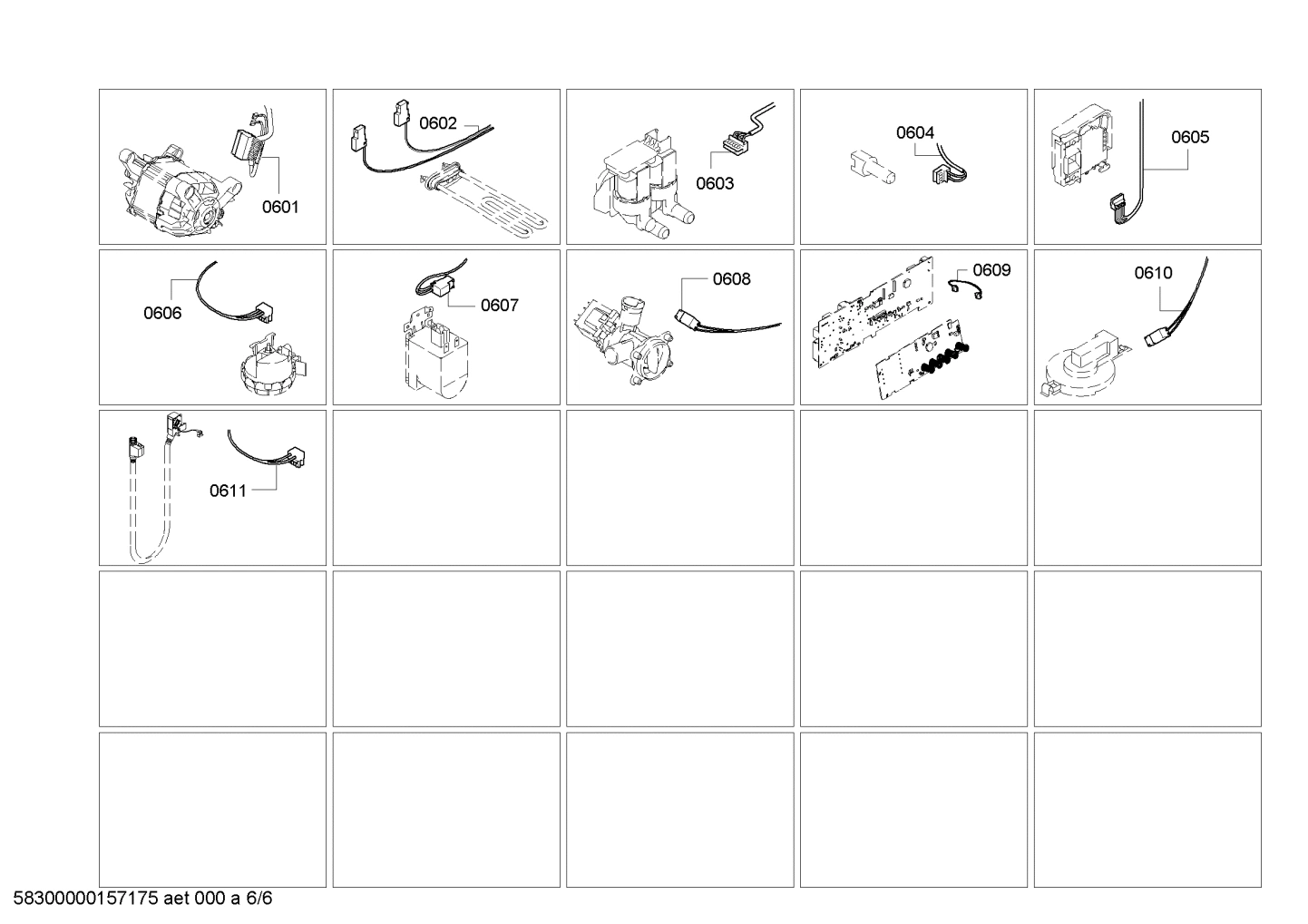 0601

0602

0603

0604

0605

0606

0607

0608

0609

0610

0611

58300000157175 aet 000 a 6/6