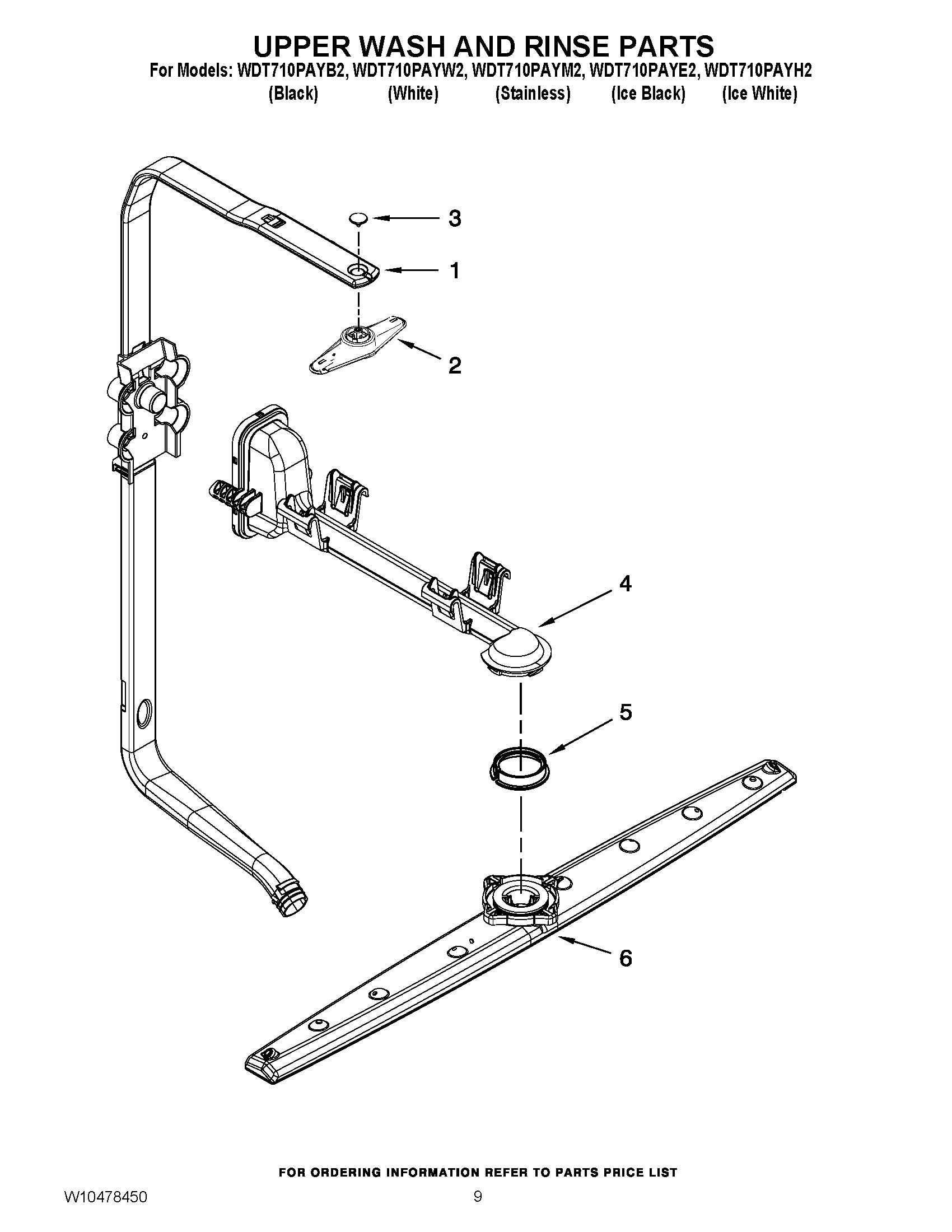 UPPER WASH AND RINSE PARTS

For Models: WDT710PAYB2, WDT710PAYW2, WDT710PAYM2, WDT710PAYE2, WDT710PAYH2
(Black) (White) (Stainless) (Ice Black) (Ice White)

3
1
2
4
5
6

FOR ORDERING INFORMATION REFER TO PARTS PRICE LIST

W10478450

9