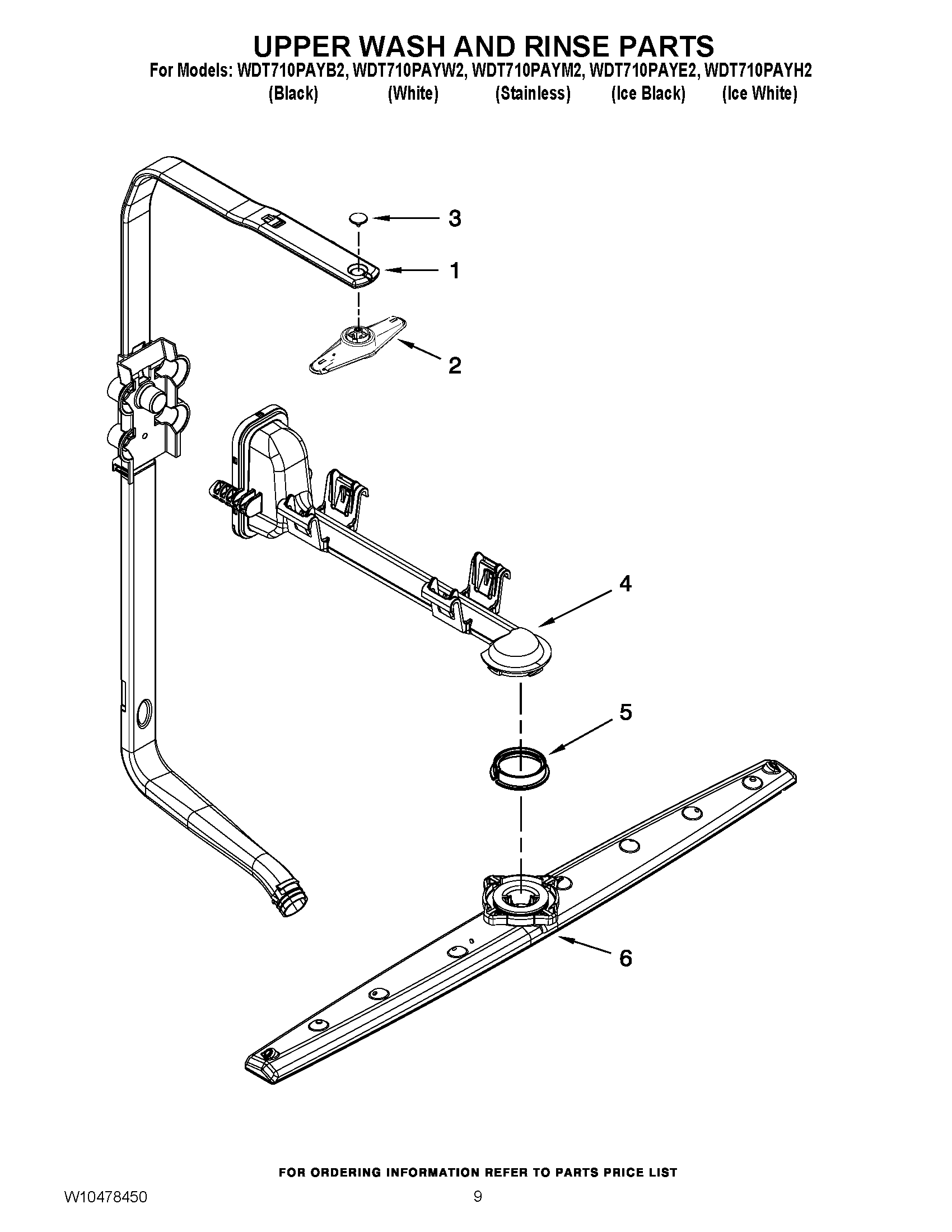 UPPER WASH AND RINSE PARTS
For Models: WDT710PAYB2, WDT710PAYW2, WDT710PAYM2, WDT710PAYE2, WDT710PAYH2
(Black) (White) (Stainless) (Ice Black) (Ice White)

3
1
2
4
5
6

FOR ORDERING INFORMATION REFER TO PARTS PRICE LIST
W10478450
9