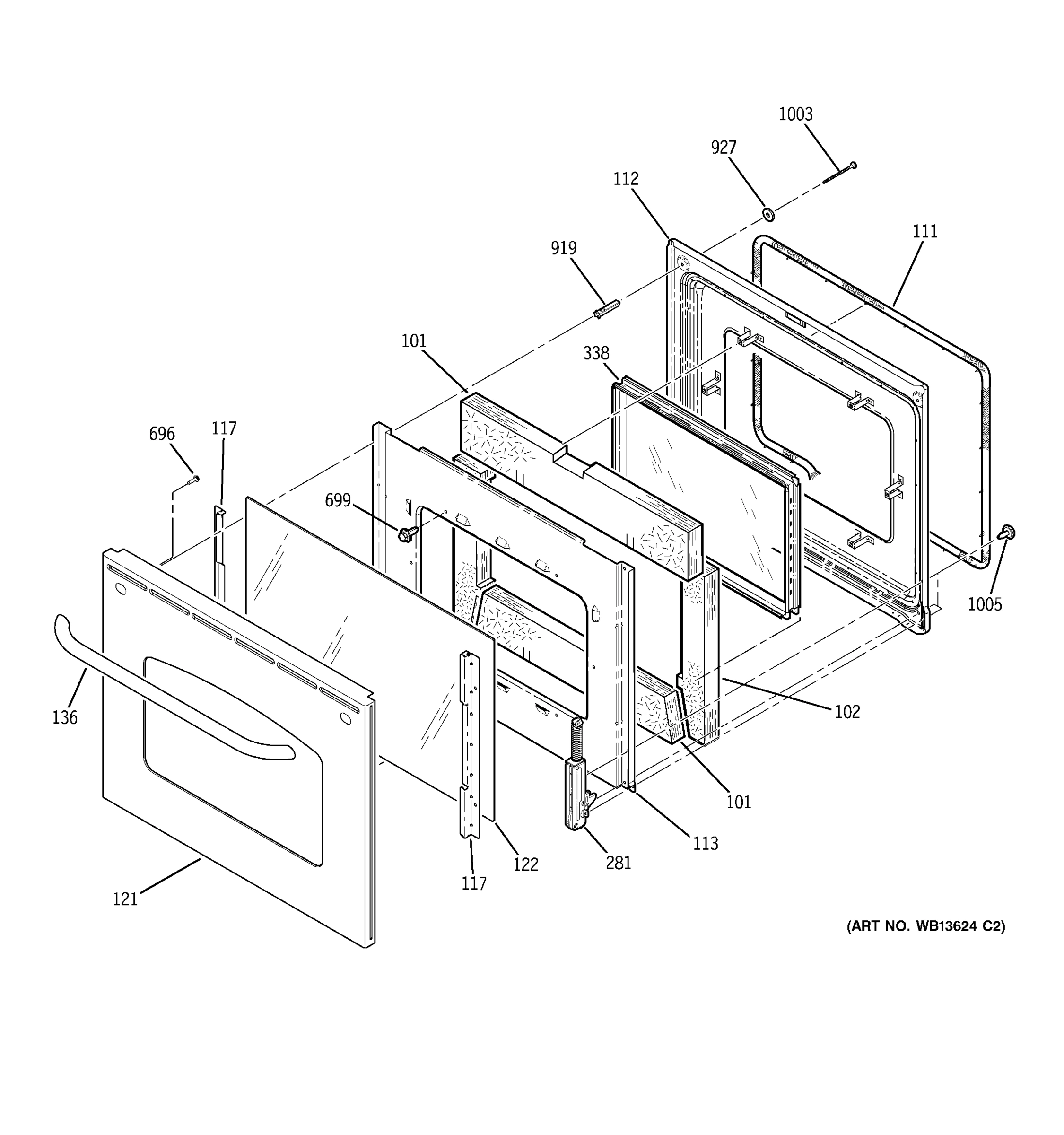 1003
927
112
111
919
101
338
696
117
699
1005
136
102
101
113
281
122
117
121
(ART NO. WB13624 C2)