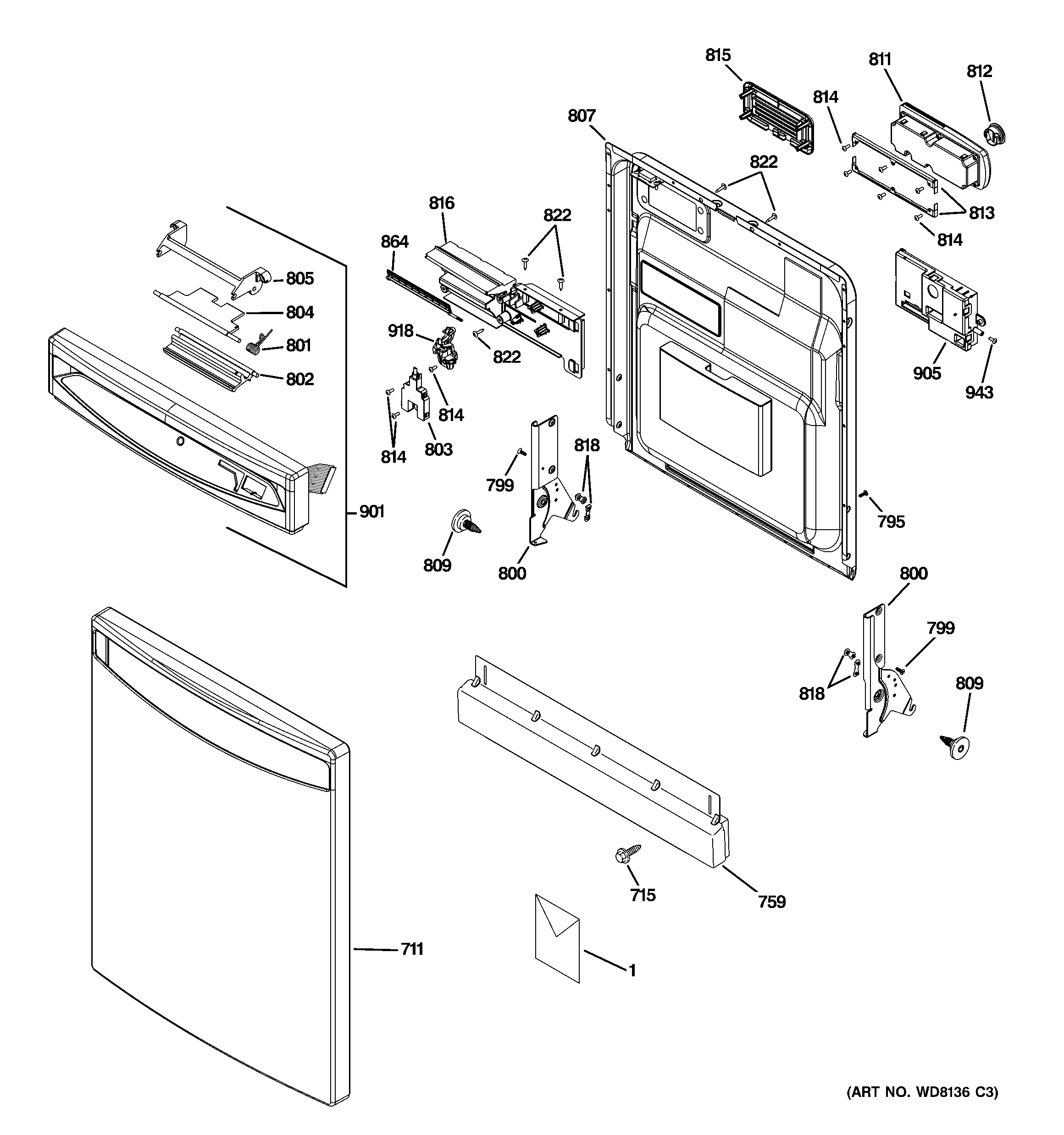 815
811
812
814
807
822
813
814
816
822
864
805
804
918
822
801
802
905
943
814
814
803
818
799
901
795
809
800
800
799
818
809
715
759
711
1
(ART NO. WD8136 C3)