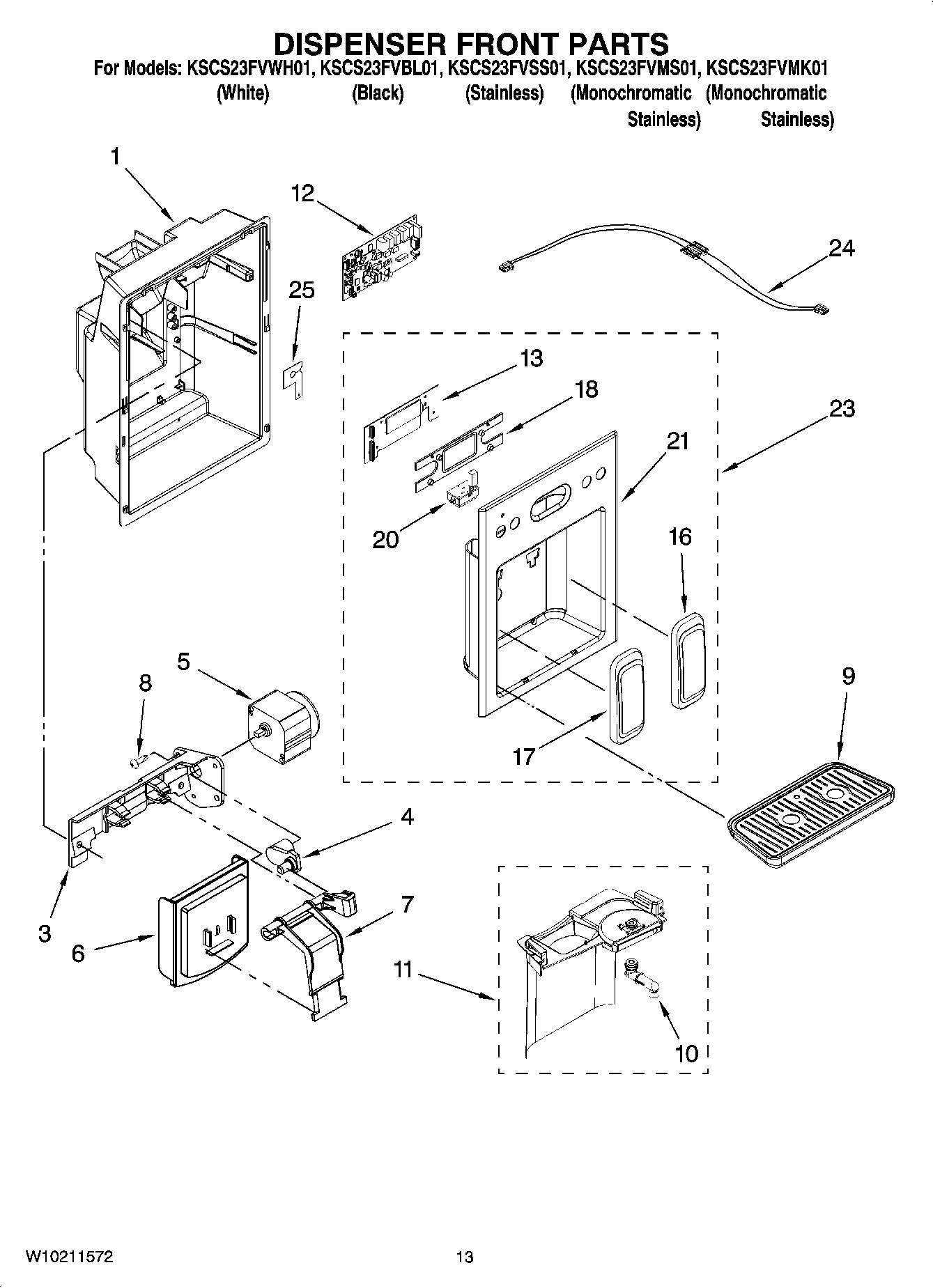 DISPENSER FRONT PARTS

For Models: KSCS23FVWH01, KSCS23FVBL01, KSCS23FVSS01, KSCS23FVMS01, KSCS23FVMK01
(White) (Black) (Stainless) (Monochromatic Stainless) (Monochromatic Stainless)

1
12
24
25
13
18
23
21
20
16
5
8
9
17
4
3
6
7
11
10

W10211572

13