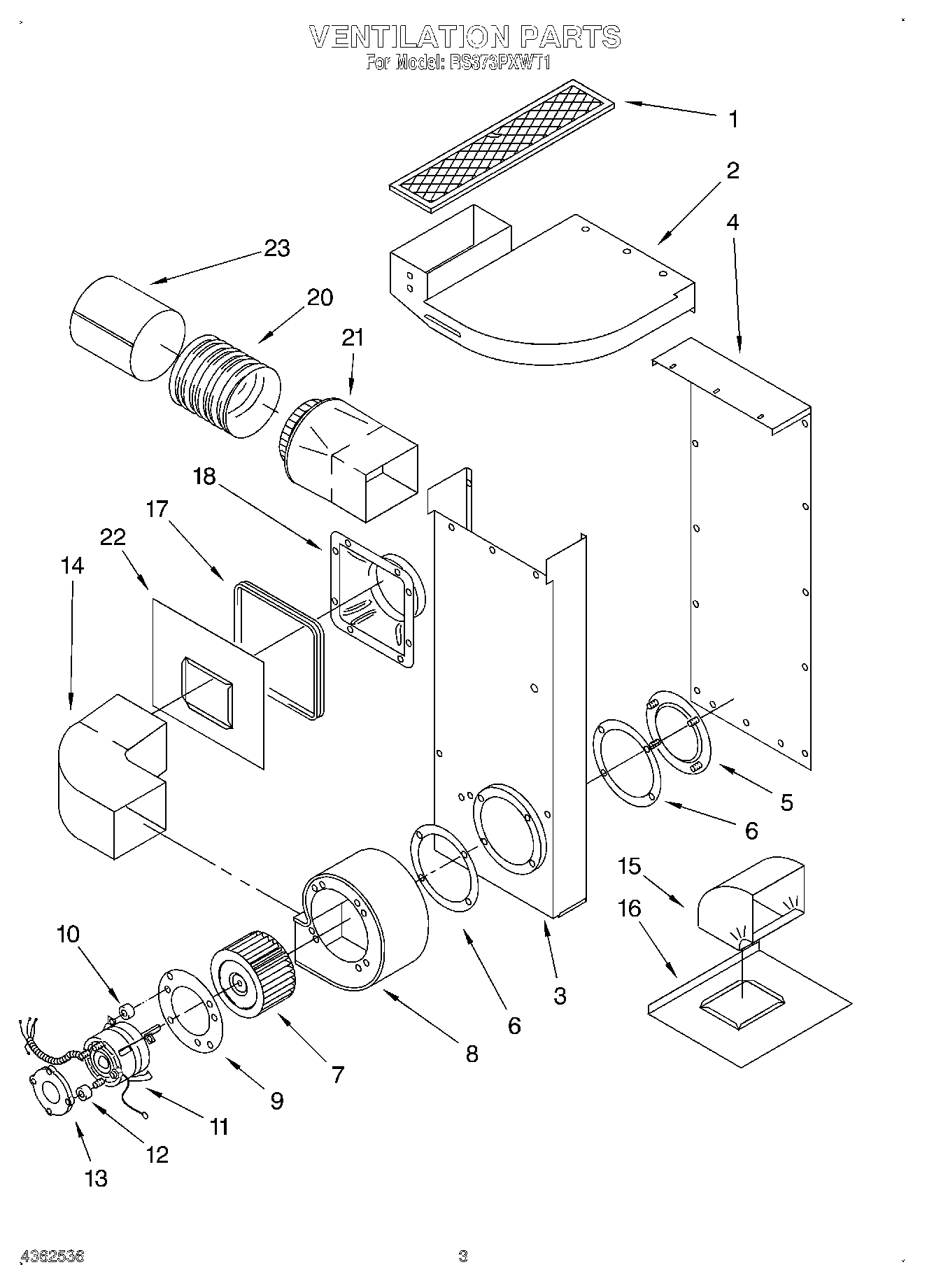 VENTILATION PARTS
For Model: RS373PXWT1

1
2
4
23
20
21
18
17
22
14
5
6
15
16
10
3
6
8
7
9
11
12
13

4362536
3