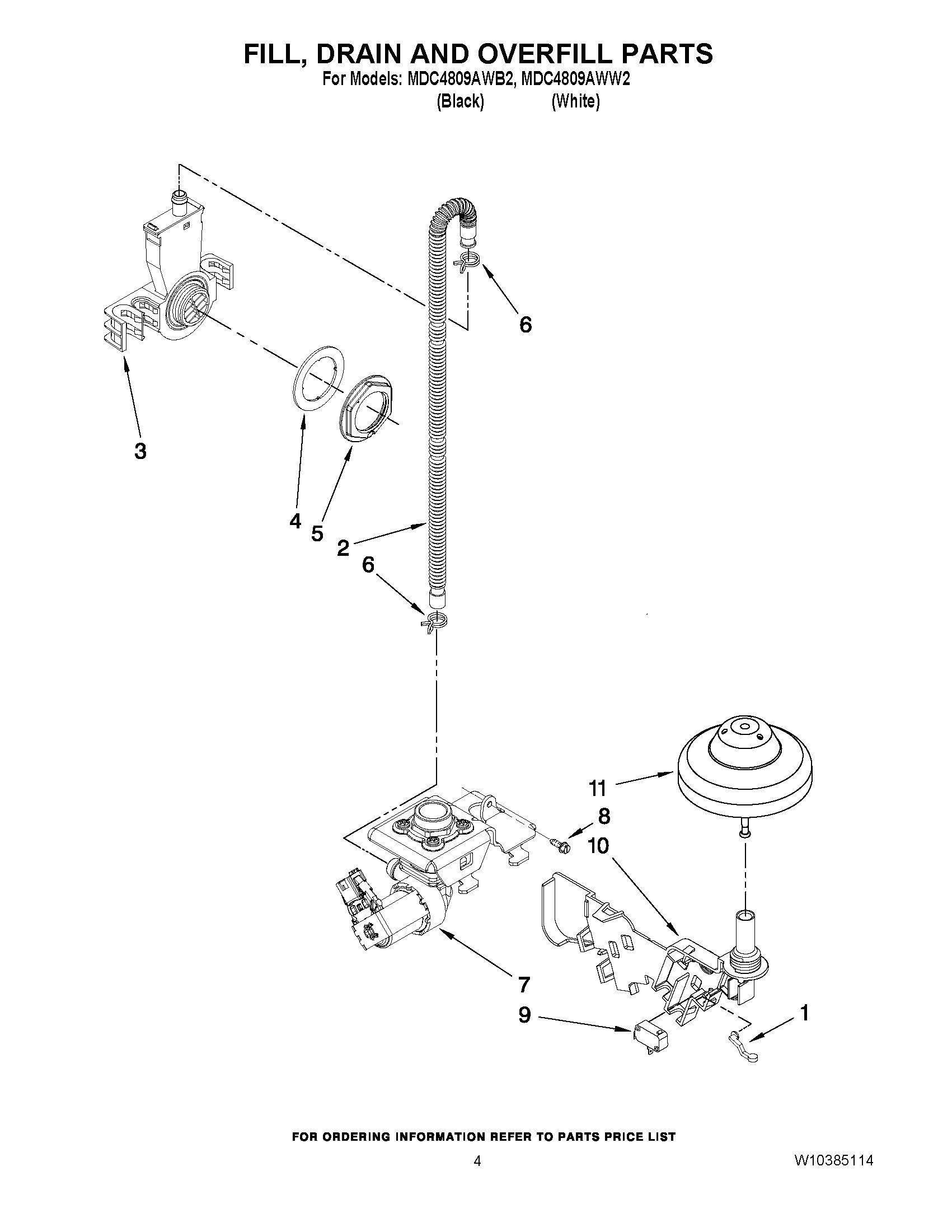 FILL, DRAIN AND OVERFILL PARTS
For Models: MDC4809AWB2, MDC4809AWW2
(Black) (White)

6

3

4 5 2

6

11

8

10

7

9

1

FOR ORDERING INFORMATION REFER TO PARTS PRICE LIST

4

W10385114