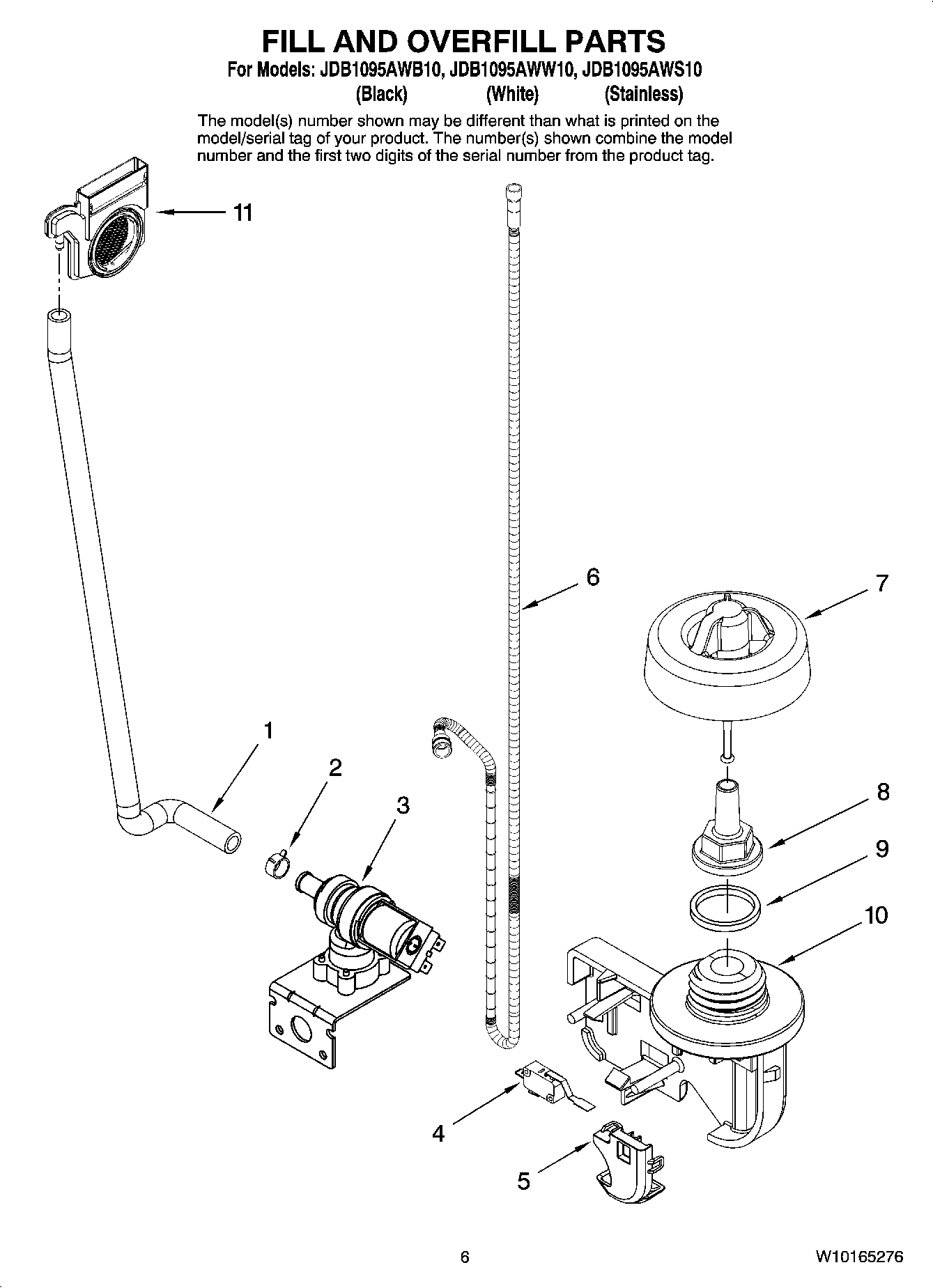 FILL AND OVERFILL PARTS
For Models: JDB1095AWB10, JDB1095AWW10, JDB1095AWS10
(Black) (White) (Stainless)

The model(s) number shown may be different than what is printed on the model/serial tag of your product. The number(s) shown combine the model number and the first two digits of the serial number from the product tag.

11

6

7

1

2

3

8

9

10

4

5

6

W10165276