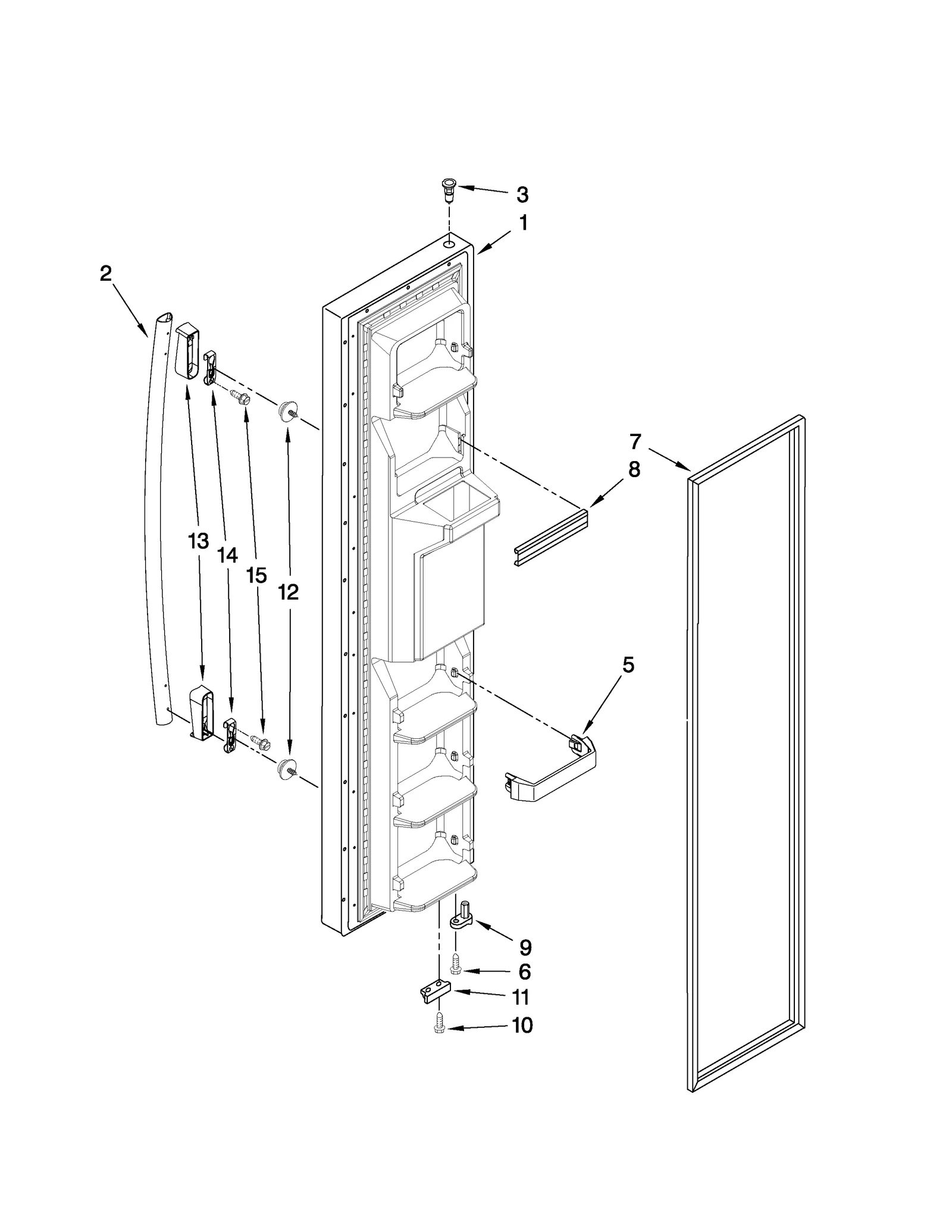 3
1
2
7
8
13
14
15
12
5
9
6
11
10