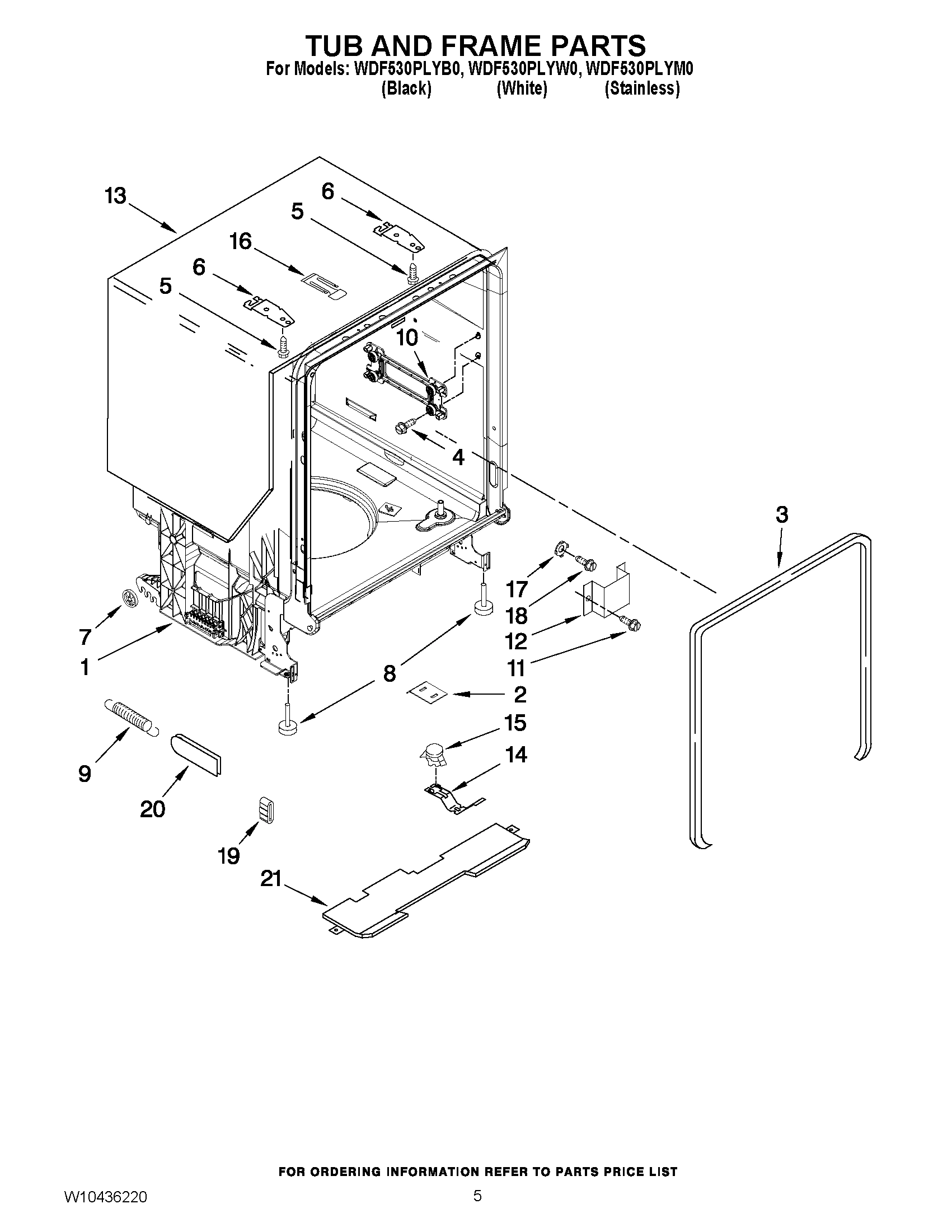 TUB AND FRAME PARTS
For Models: WDF530PLYB0, WDF530PLYW0, WDF530PLYM0
(Black) (White) (Stainless)

13
6
5
16
6
5
10
4
3
17
18
12
11
7
1
8
2
15
14
9
20
19
21

FOR ORDERING INFORMATION REFER TO PARTS PRICE LIST

W10436220
5