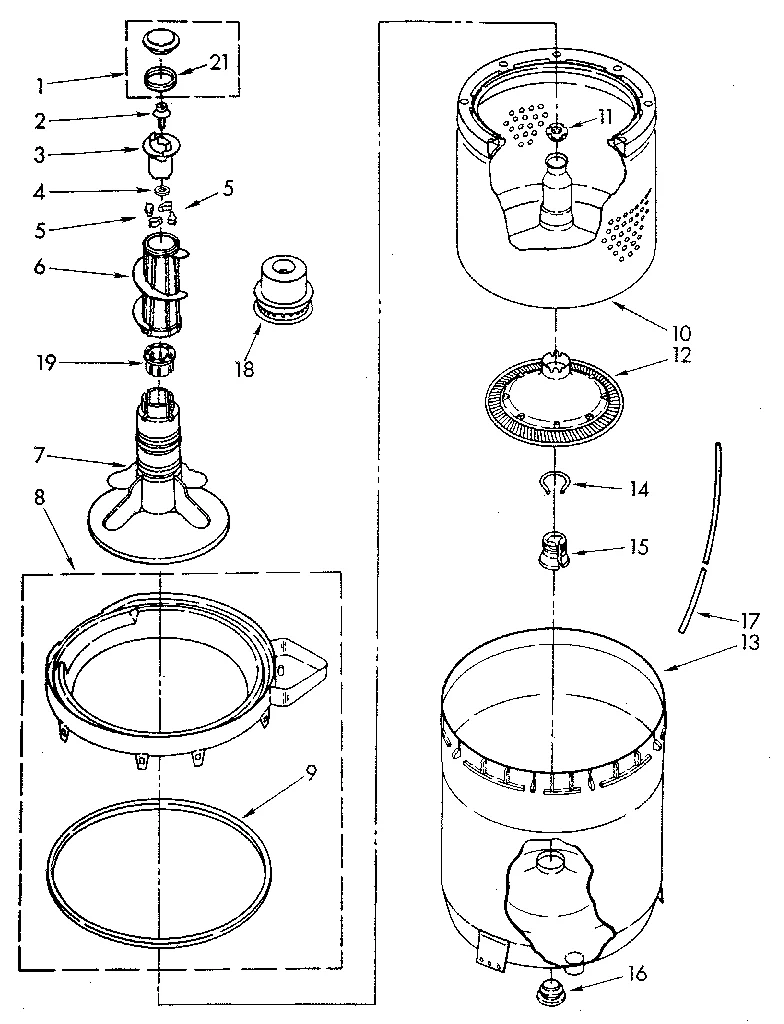 1
21
2
3
4
5
5
6
19
18
7
8
9
11
10
12
14
15
17
13
16