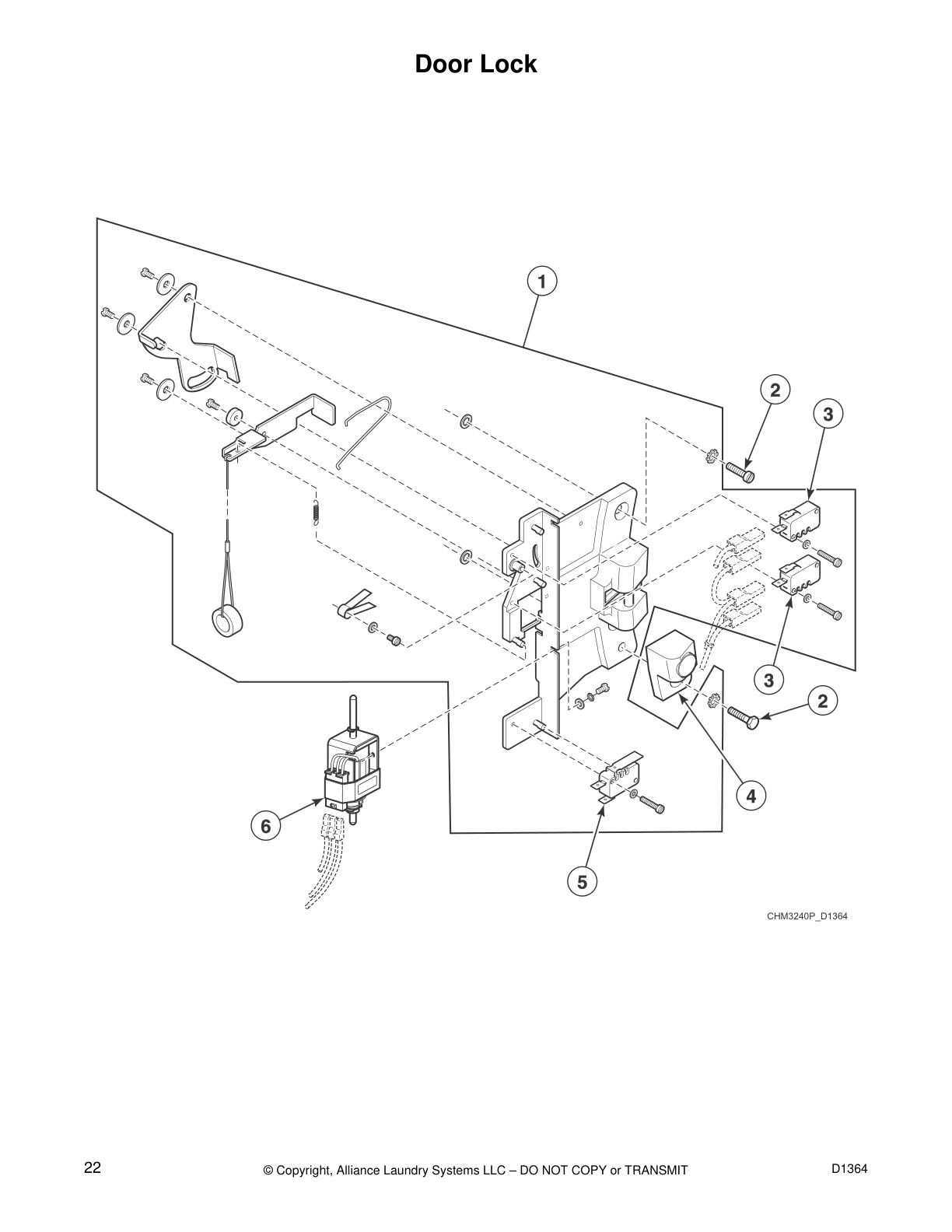 Door Lock

1

2

3

3

2

4

6

5

CHM3240P_D1364

22

© Copyright, Alliance Laundry Systems LLC – DO NOT COPY or TRANSMIT

D1364