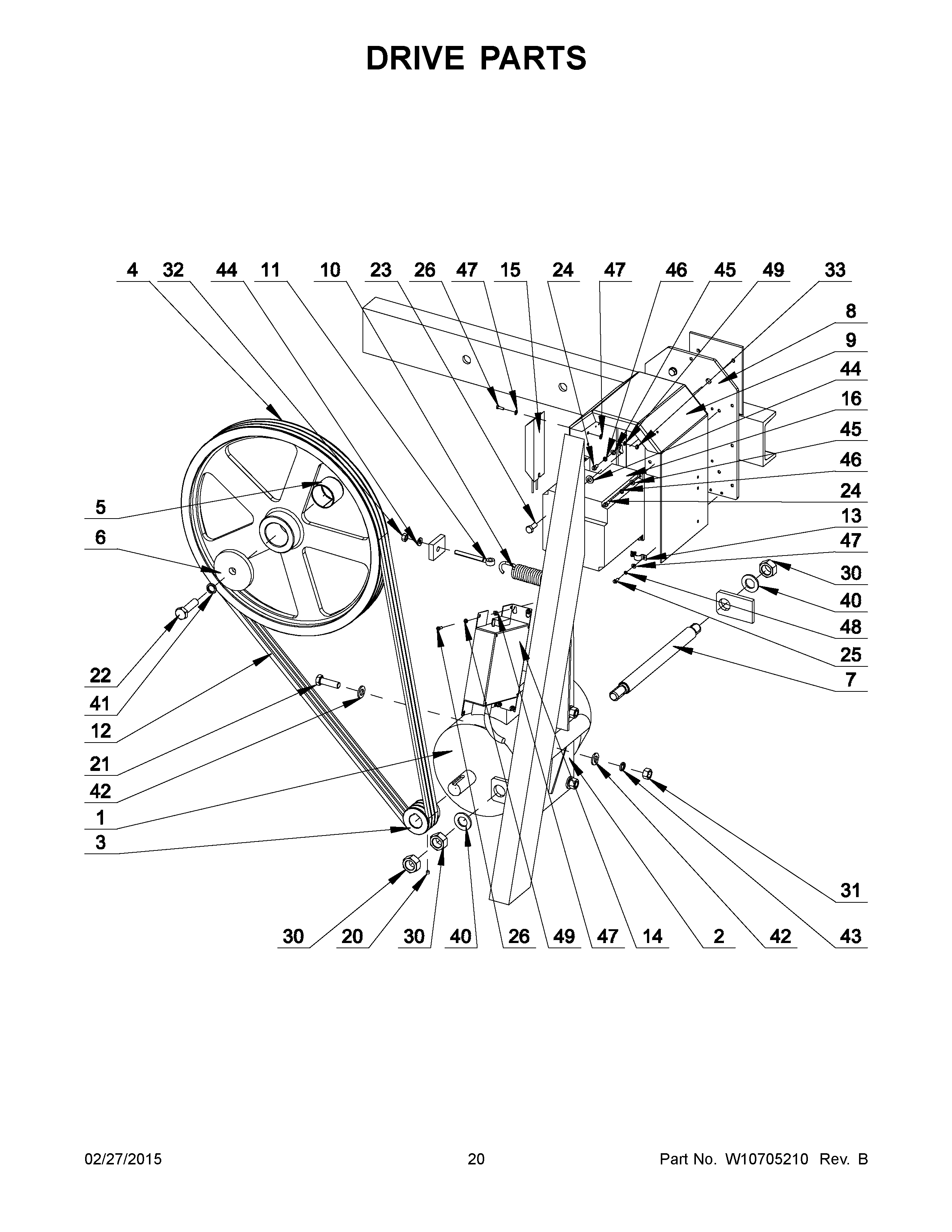 DRIVE PARTS

4 32 44 11 10 23 26 47 15 24 47 46 45 49 33

8
9
44
16
45
46
24
13
47
30
40
48
25
7

5
6

22
41
12
21
42
1
3

31

30 20 30 40 26 49 47 14 2 42 43

02/27/2015 20 Part No. W10705210 Rev. B