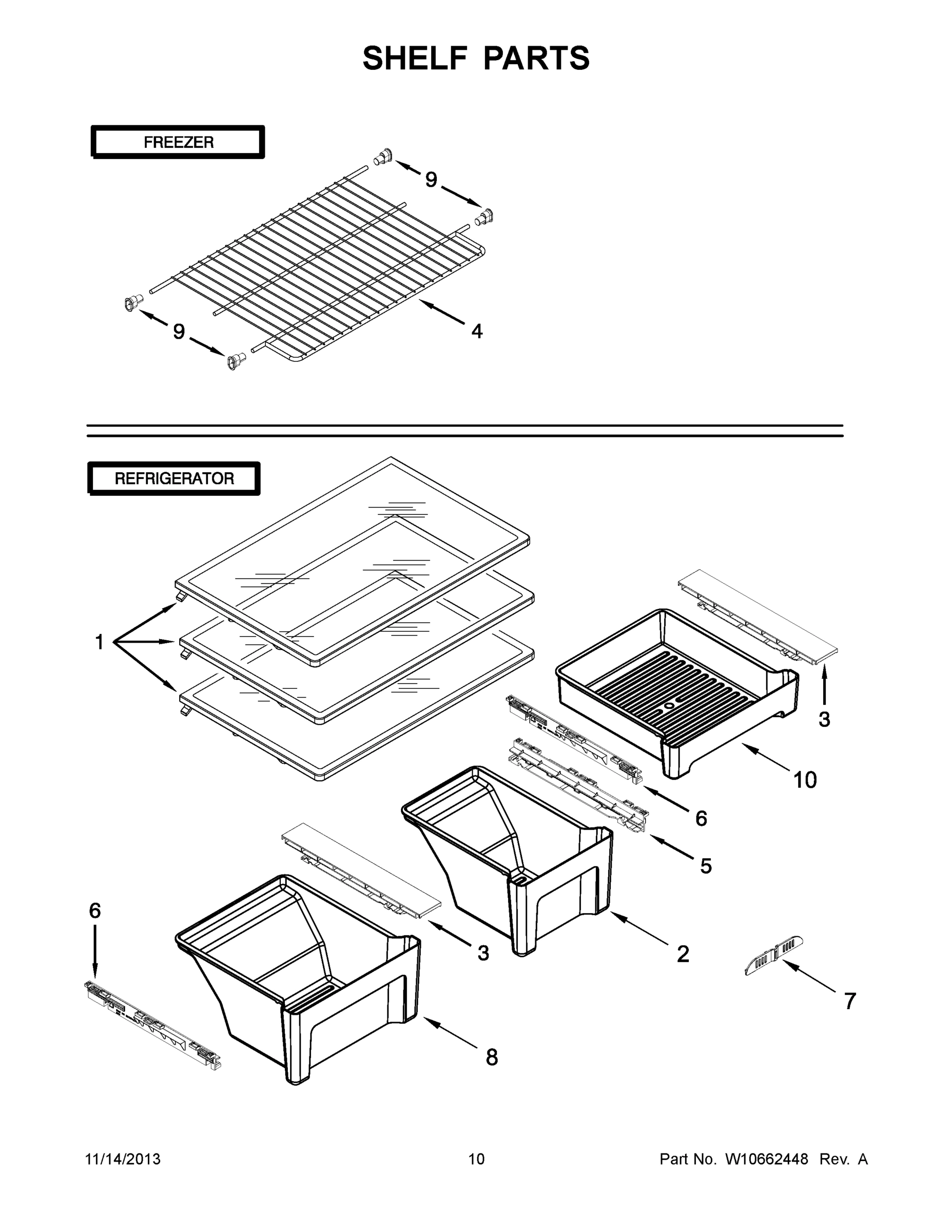 SHELF PARTS

FREEZER

9

9

4

REFRIGERATOR

1

3

10

6

5

6

3

2

7

8

11/14/2013

10

Part No. W10662448 Rev. A