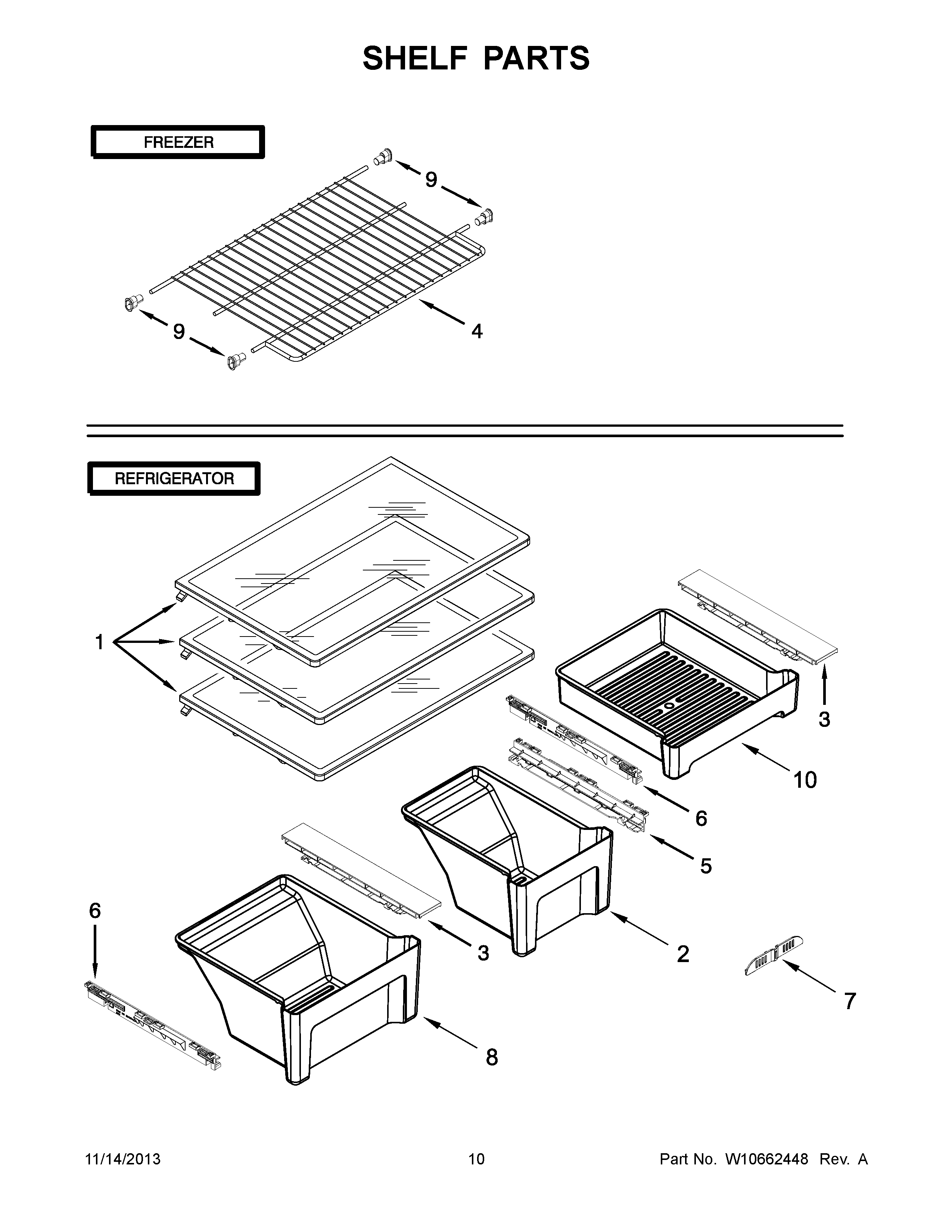 SHELF PARTS

FREEZER

9

9

4

REFRIGERATOR

1

3

10

6

5

6

3

2

7

8

11/14/2013

10

Part No. W10662448 Rev. A