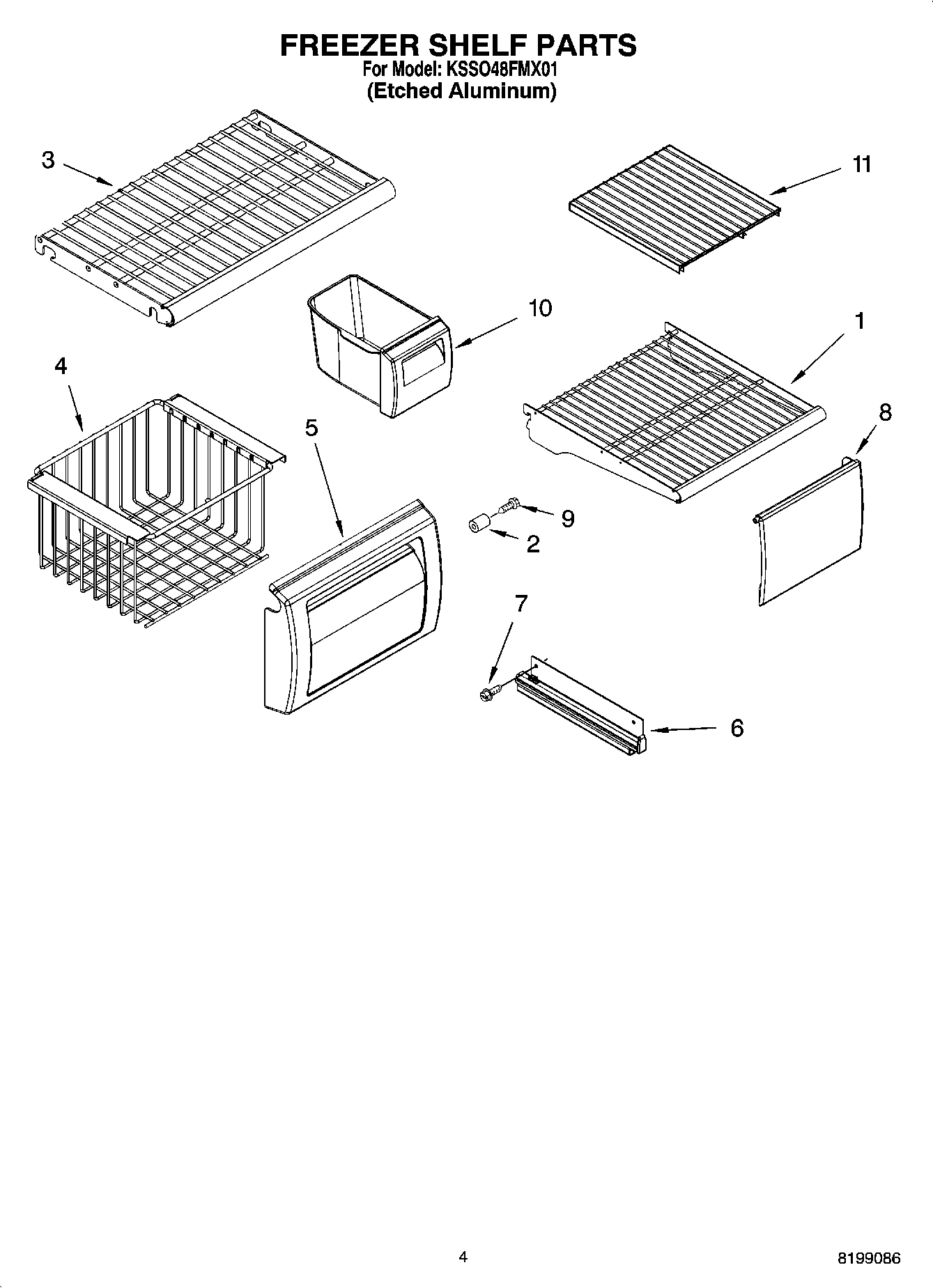 FREEZER SHELF PARTS
For Model: KSSO48FMX01
(Etched Aluminum)

3
11
10
1
4
5
8
9
2
7
6

4
8199086