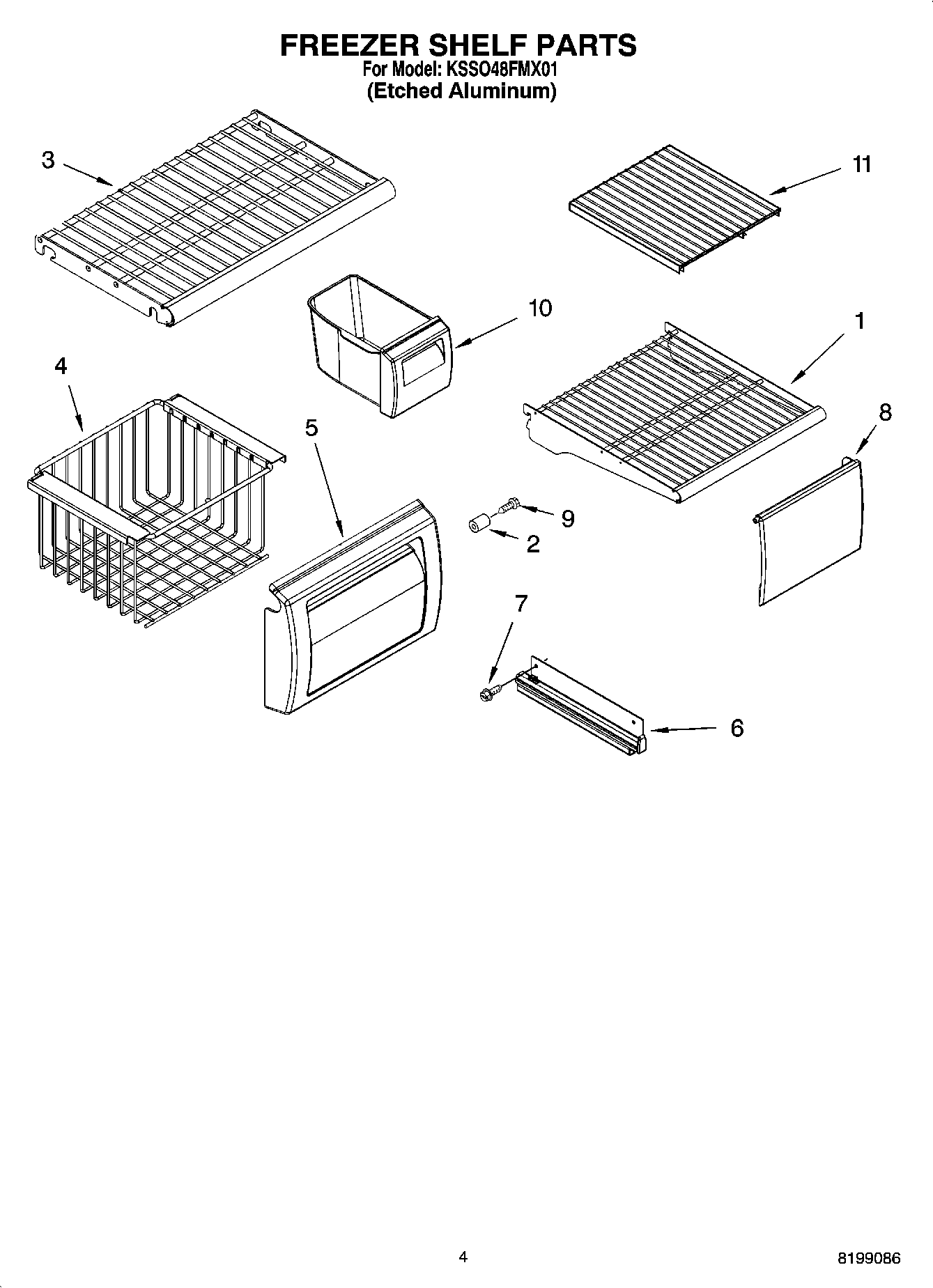 FREEZER SHELF PARTS
For Model: KSSO48FMX01
(Etched Aluminum)

3

11

10

1

4

5

8

9

2

7

6

4

8199086