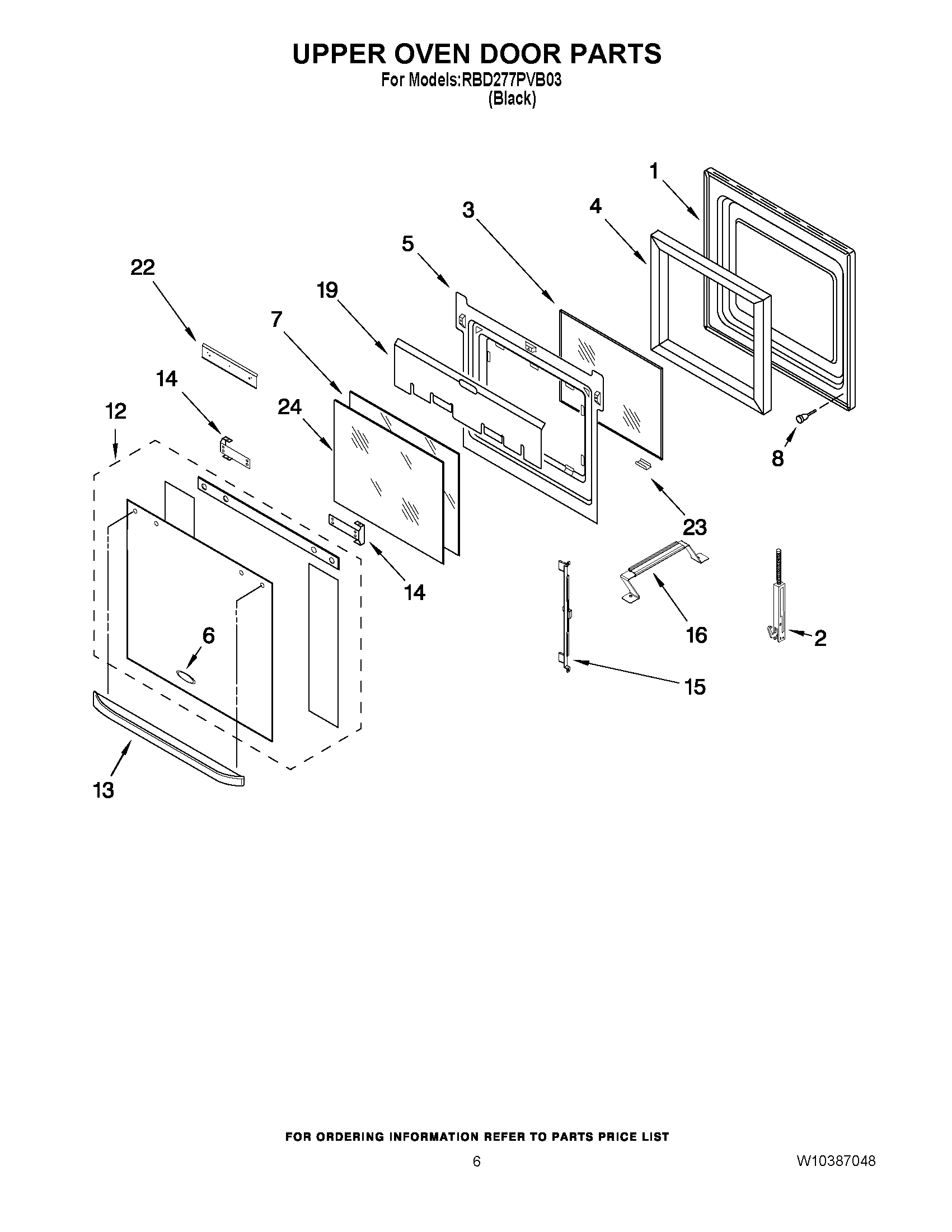 UPPER OVEN DOOR PARTS

For Models:RBD277PVB03
(Black)

1
3
4
5
22
19
7
14
12
24
8
23
14
6
16
2
15
13

FOR ORDERING INFORMATION REFER TO PARTS PRICE LIST

6

W10387048