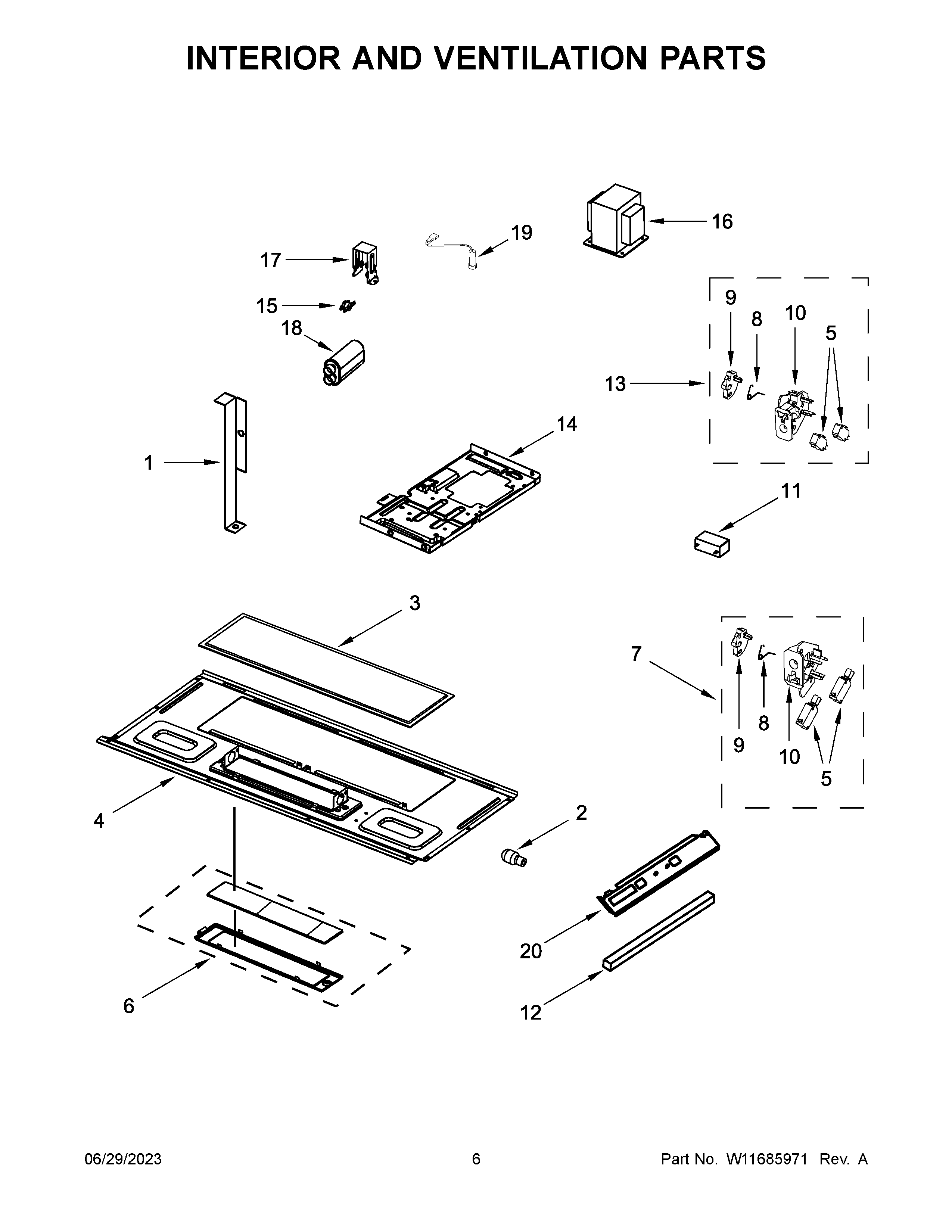 INTERIOR AND VENTILATION PARTS

16
19
17
15
18
9
8
10
5
13
14
1
11
3
7
9
8
10
5
4
2
20
6
12

06/29/2023
6
Part No. W11685971 Rev. A