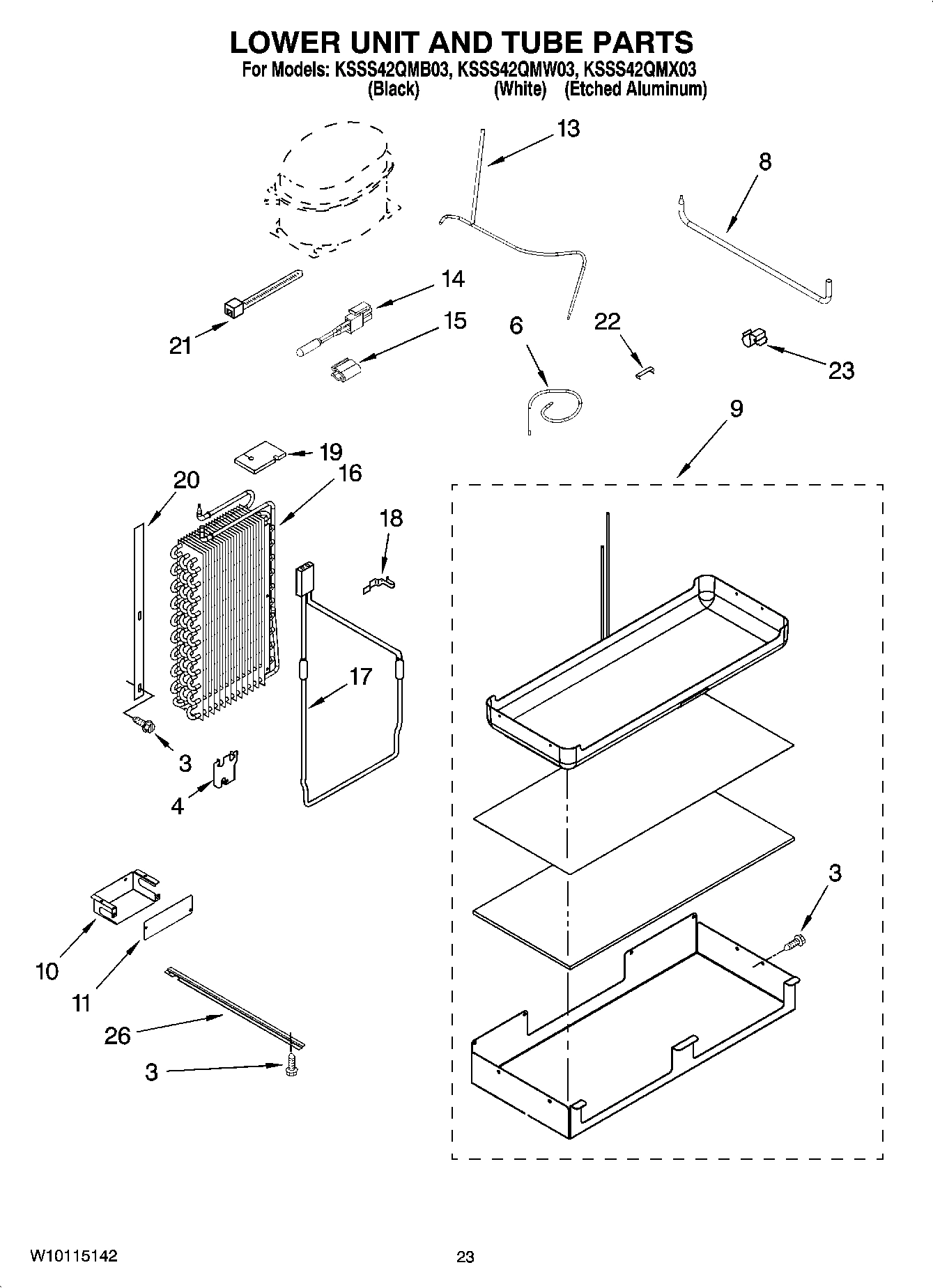 LOWER UNIT AND TUBE PARTS
For Models: KSSS42QMB03, KSSS42QMW03, KSSS42QMX03
(Black) (White) (Etched Aluminum)

13
8
14
21
15
6
22
23
9
19
20
16
18
17
3
4
3
10
11
26
3

W10115142
23