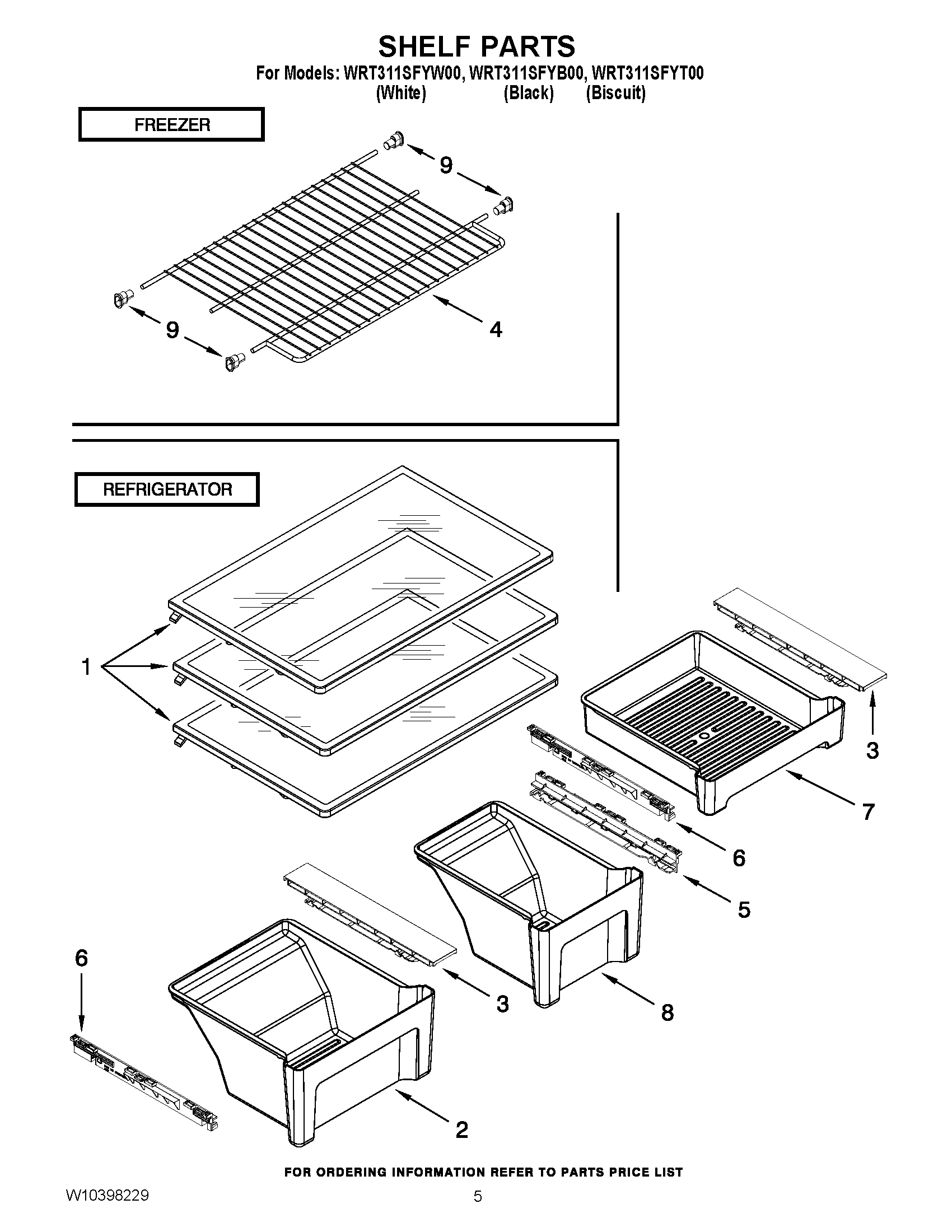 SHELF PARTS
For Models: WRT311SFYW00, WRT311SFYB00, WRT311SFYT00
(White) (Black) (Biscuit)

FREEZER

9
9
4

REFRIGERATOR

1
3
7
6
5
6
3
8
2

FOR ORDERING INFORMATION REFER TO PARTS PRICE LIST

W10398229
5