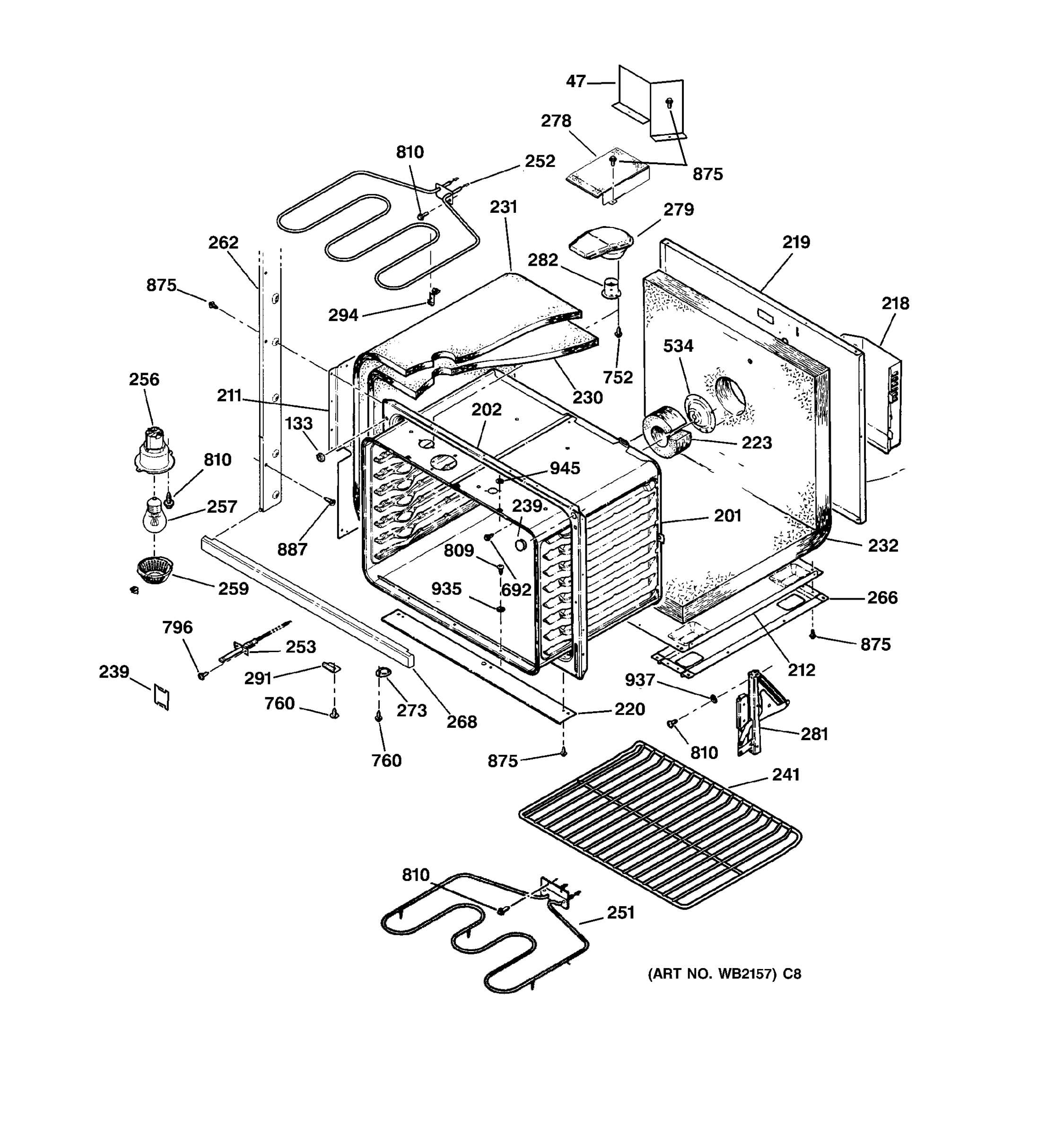 47
278
875
810
252
231
279
262
282
219
875
294
218
534
752
256
211
230
202
133
223
810
945
257
239
201
887
809
232
692
259
935
266
796
253
875
239
291
212
937
760
273
268
220
281
810
760
875
241
810
251
(ART NO. WB2157) C8