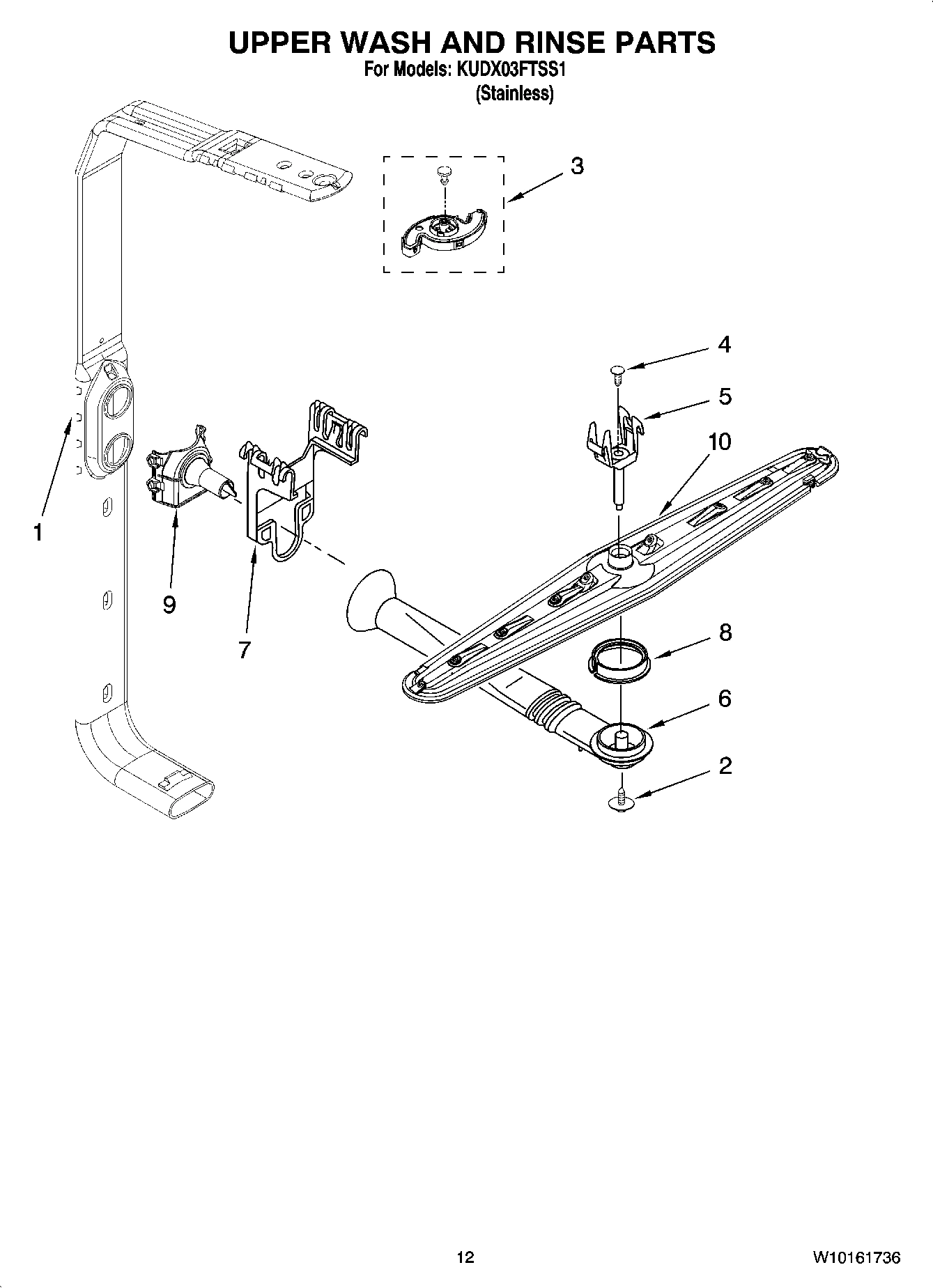 UPPER WASH AND RINSE PARTS
For Models: KUDX03FTSS1
(Stainless)

3

4

5

10

1

9

7

8

6

2

12

W10161736