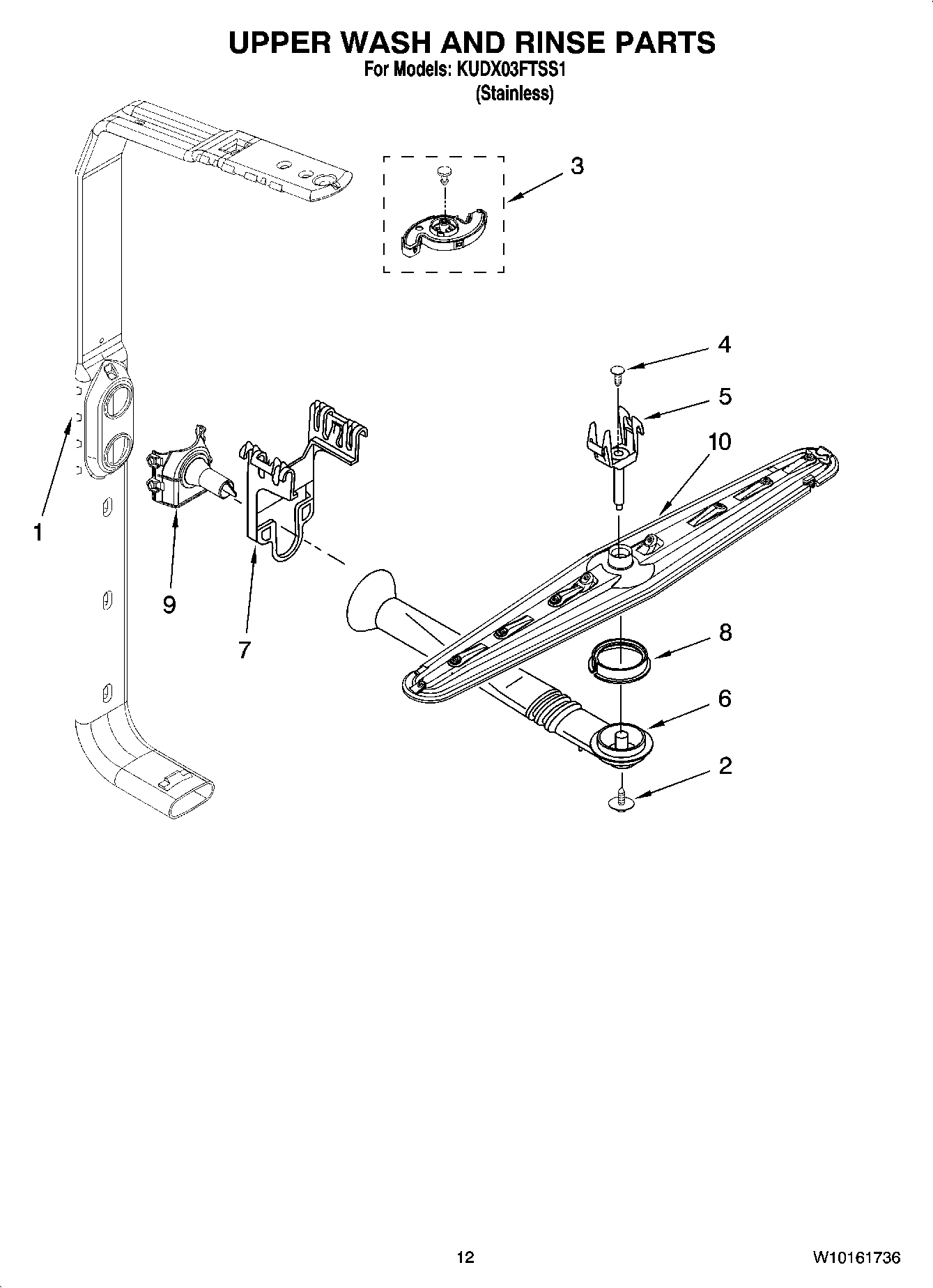 UPPER WASH AND RINSE PARTS
For Models: KUDX03FTSS1
(Stainless)

3

4

5

10

1

9

7

8

6

2

12

W10161736