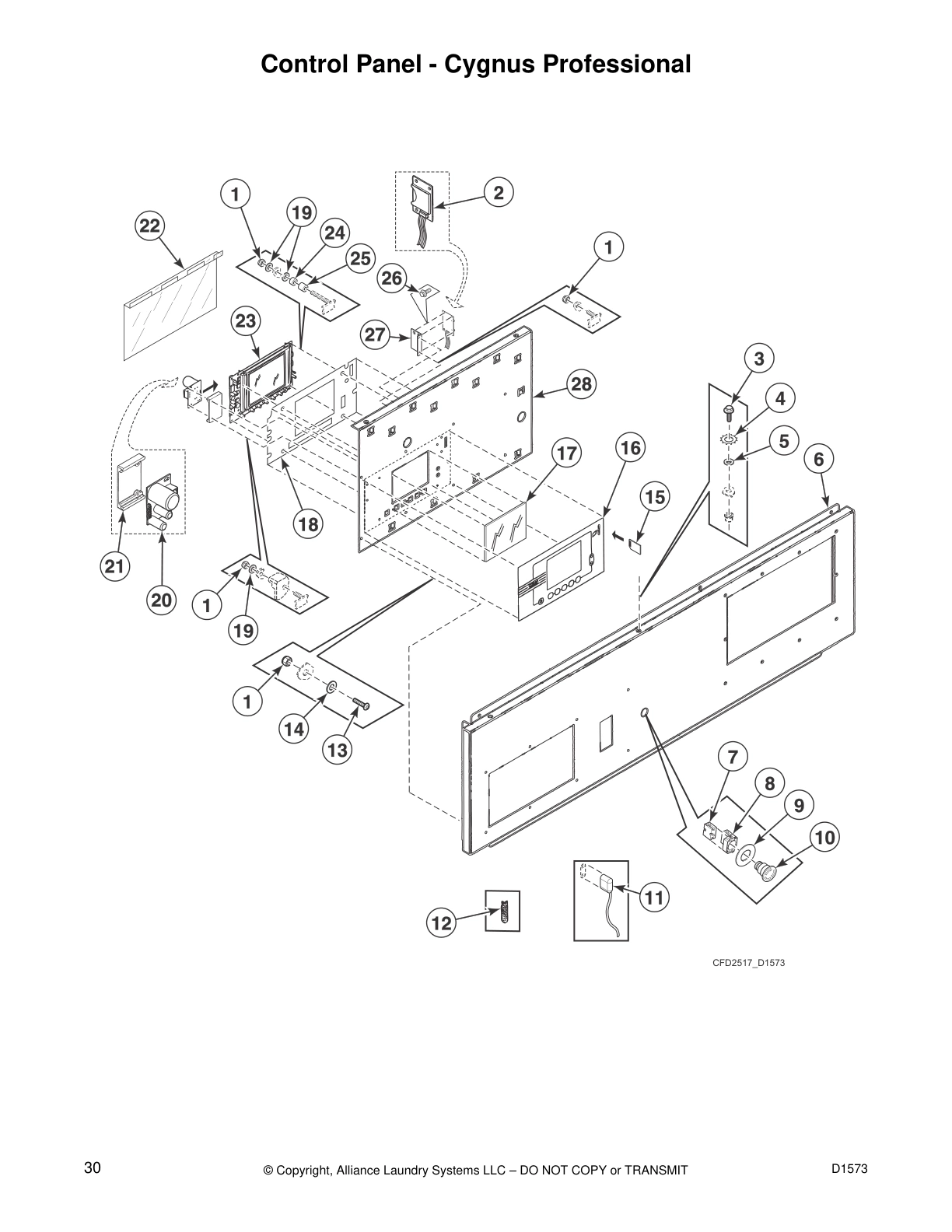 Control Panel - Cygnus Professional

1
19
22
24
25
2
26
1
23
27
28
3
4
5
6
17
16
15
18
21
20
1
19
1
14
13
7
8
9
10
11
12

CFD2517_D1573

30
© Copyright, Alliance Laundry Systems LLC – DO NOT COPY or TRANSMIT
D1573