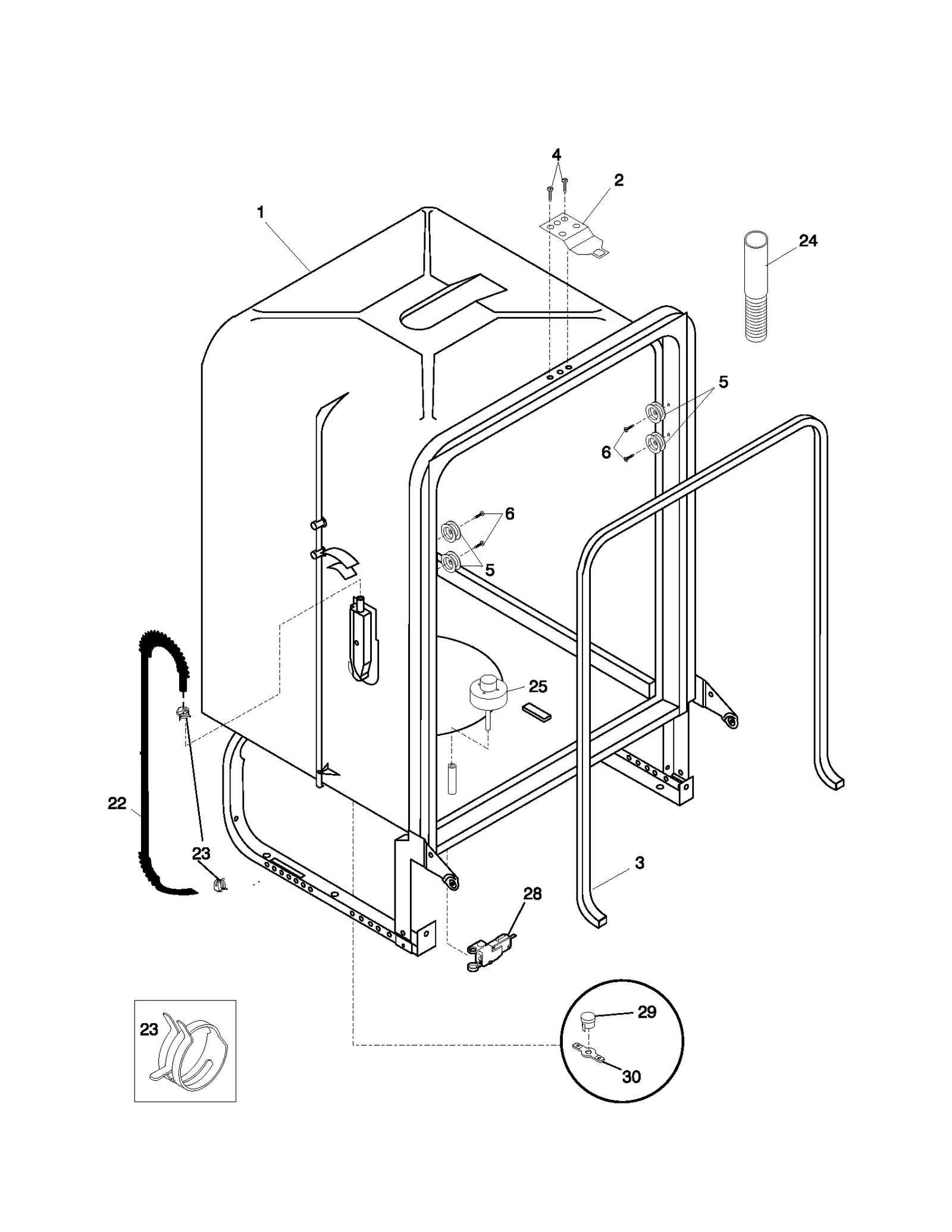 4
2
1
24
5
6
6
5
25
22
23
3
28
23
29
30