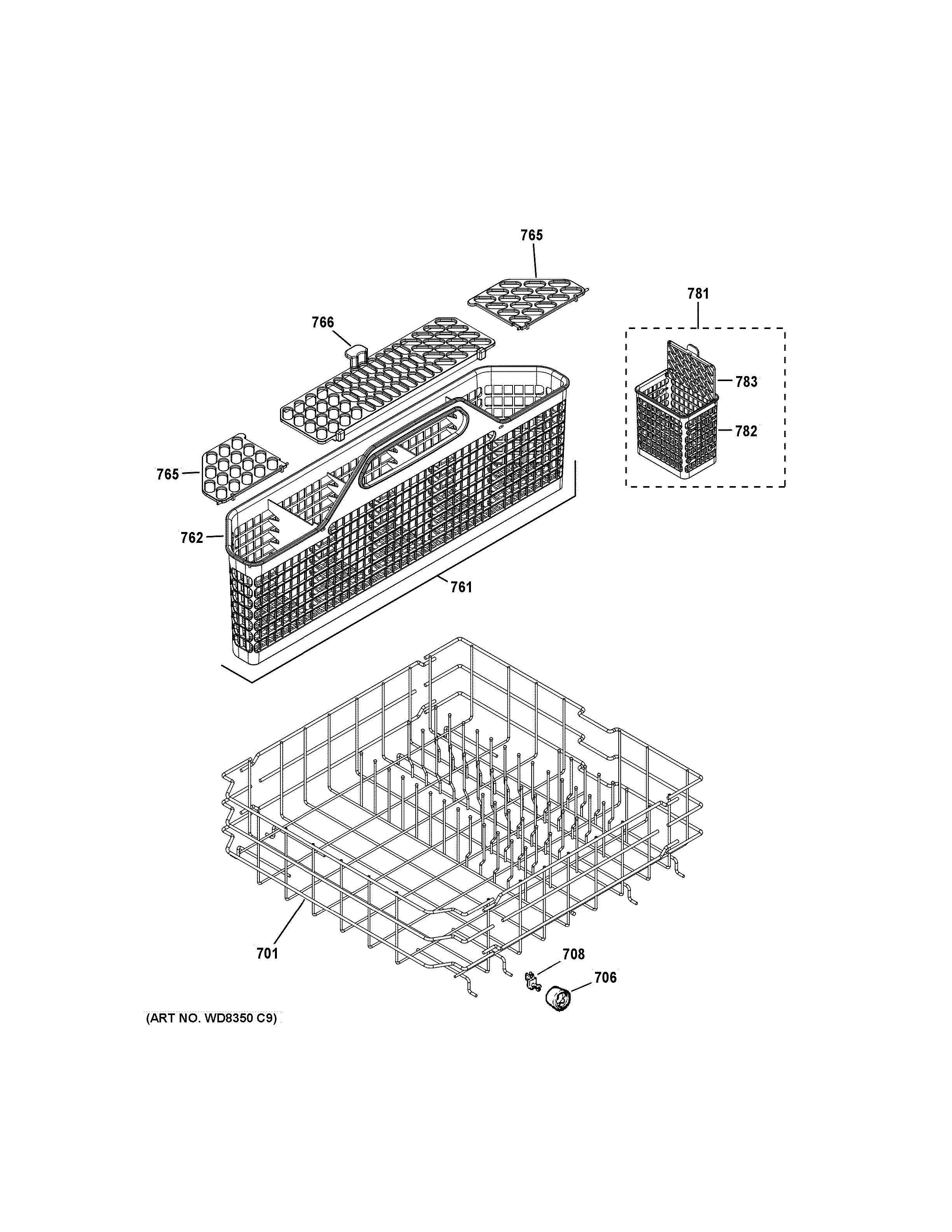 765
781
766
783
782
765
762
761
701
708
706
(ART NO. WD8350 C9)