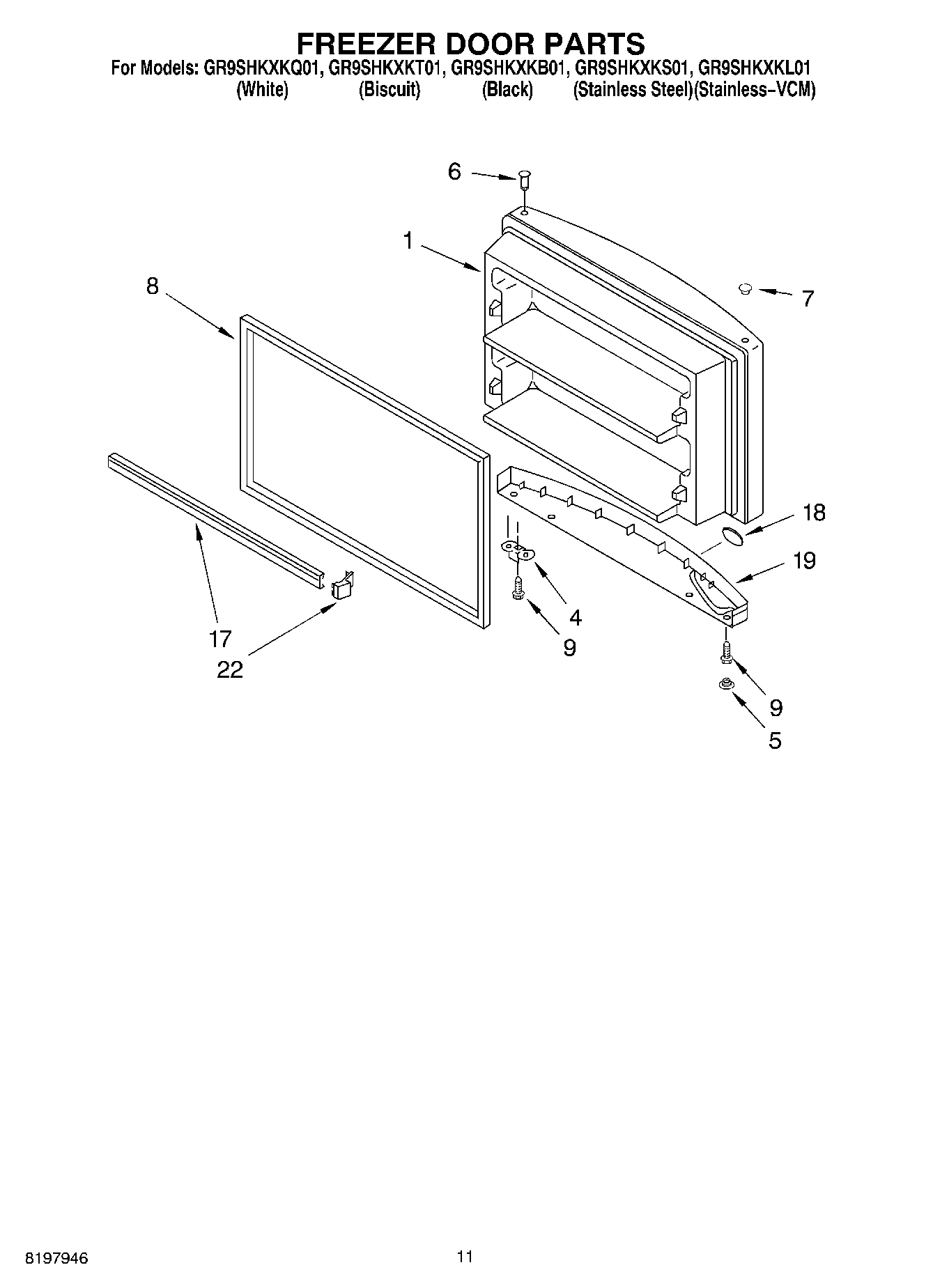 FREEZER DOOR PARTS
For Models: GR9SHKXKQ01, GR9SHKXKT01, GR9SHKXKB01, GR9SHKXKS01, GR9SHKXKL01
(White) (Biscuit) (Black) (Stainless Steel)(Stainless–VCM)

6
1
7
8
18
19
4
9
17
22
9
5

8197946
11