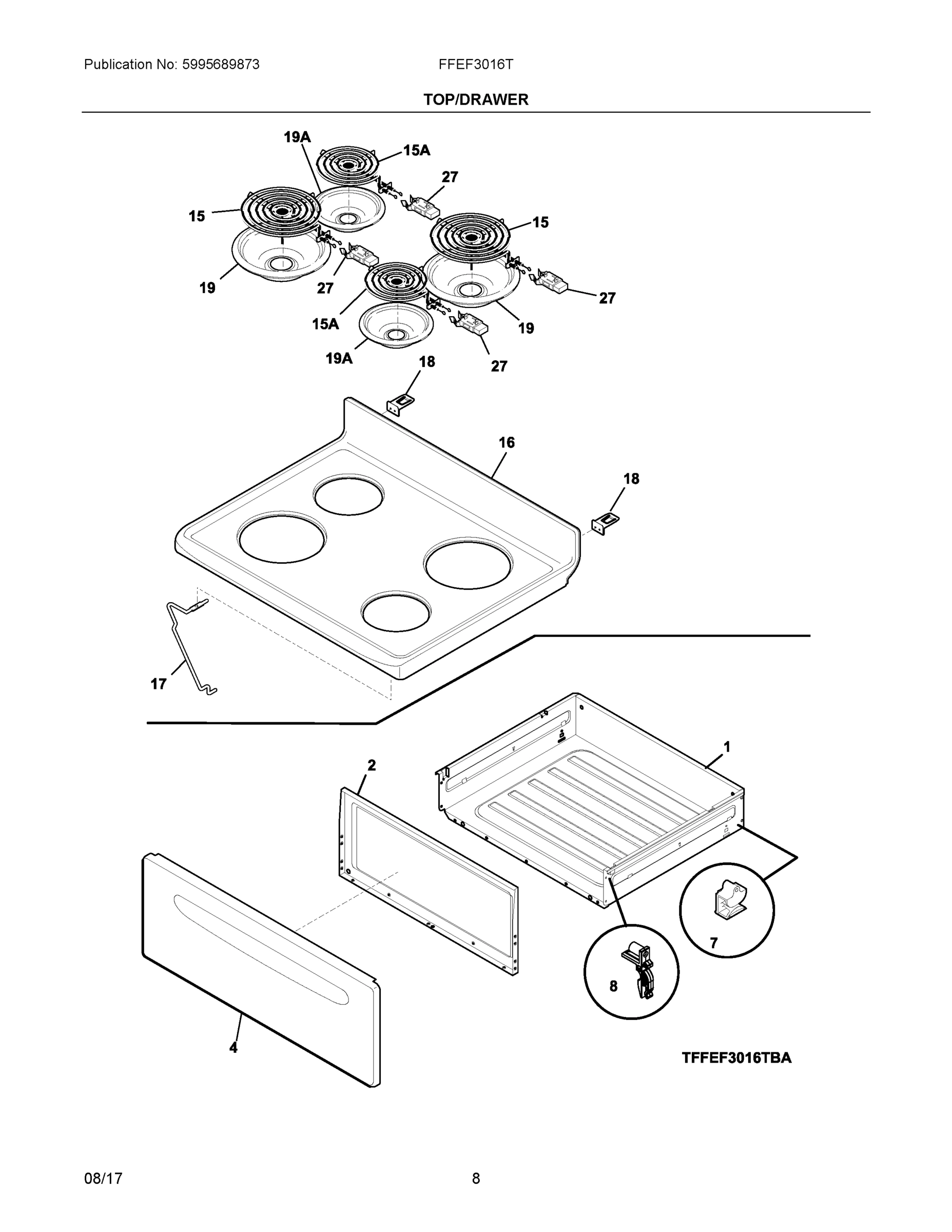 Publication No: 5995689873

FFEF3016T

TOP/DRAWER

19A
15A
27
15
15
19
27
27
15A
19
19A
18
27
16
18
17
1
2
7
8
4

TFFEF3016TBA

08/17

8