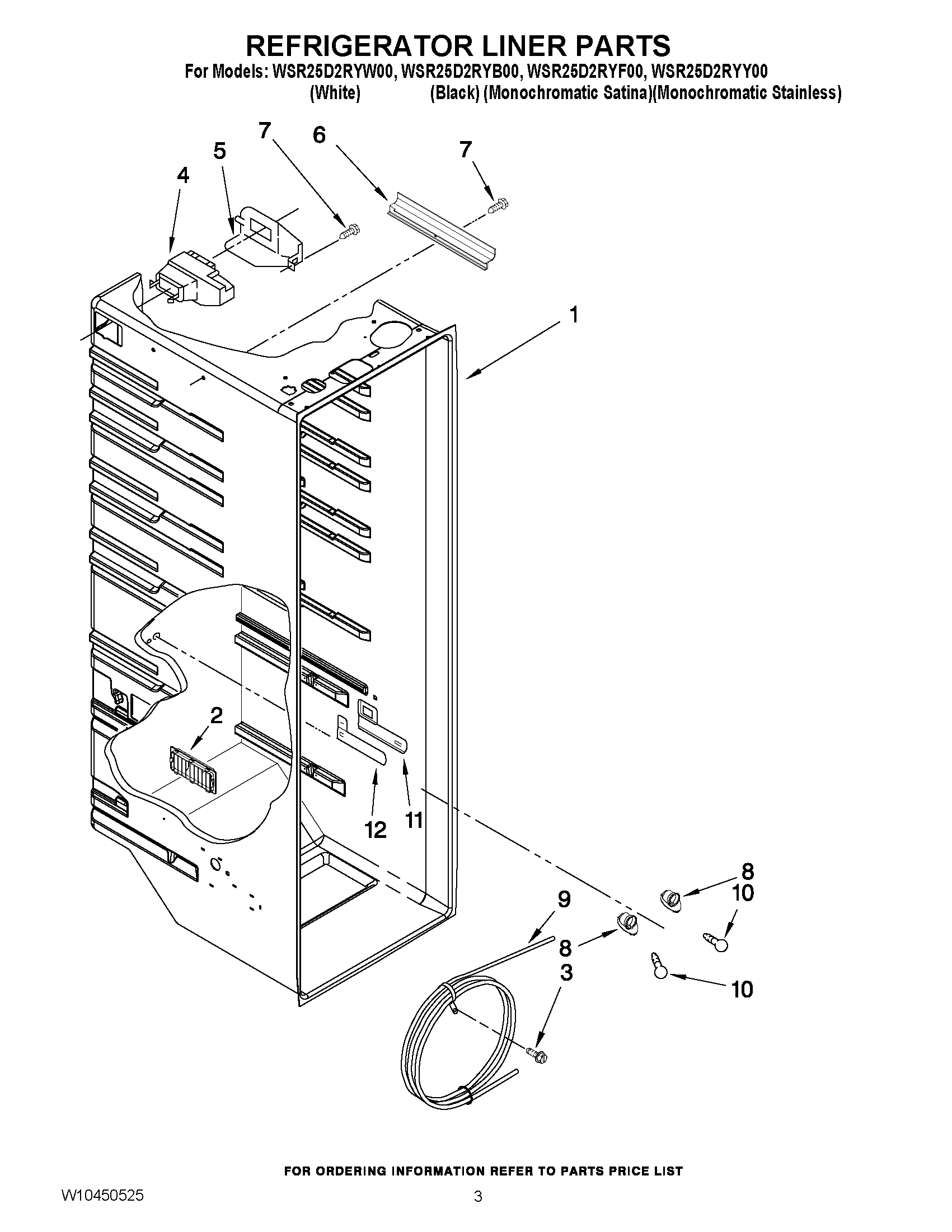 REFRIGERATOR LINER PARTS

For Models: WSR25D2RYW00, WSR25D2RYB00, WSR25D2RYF00, WSR25D2RYY00
(White) (Black) (Monochromatic Satina)(Monochromatic Stainless)

7
6
7
5
4
1
2
12
11
8
10
9
8
3
10

FOR ORDERING INFORMATION REFER TO PARTS PRICE LIST

W10450525

3