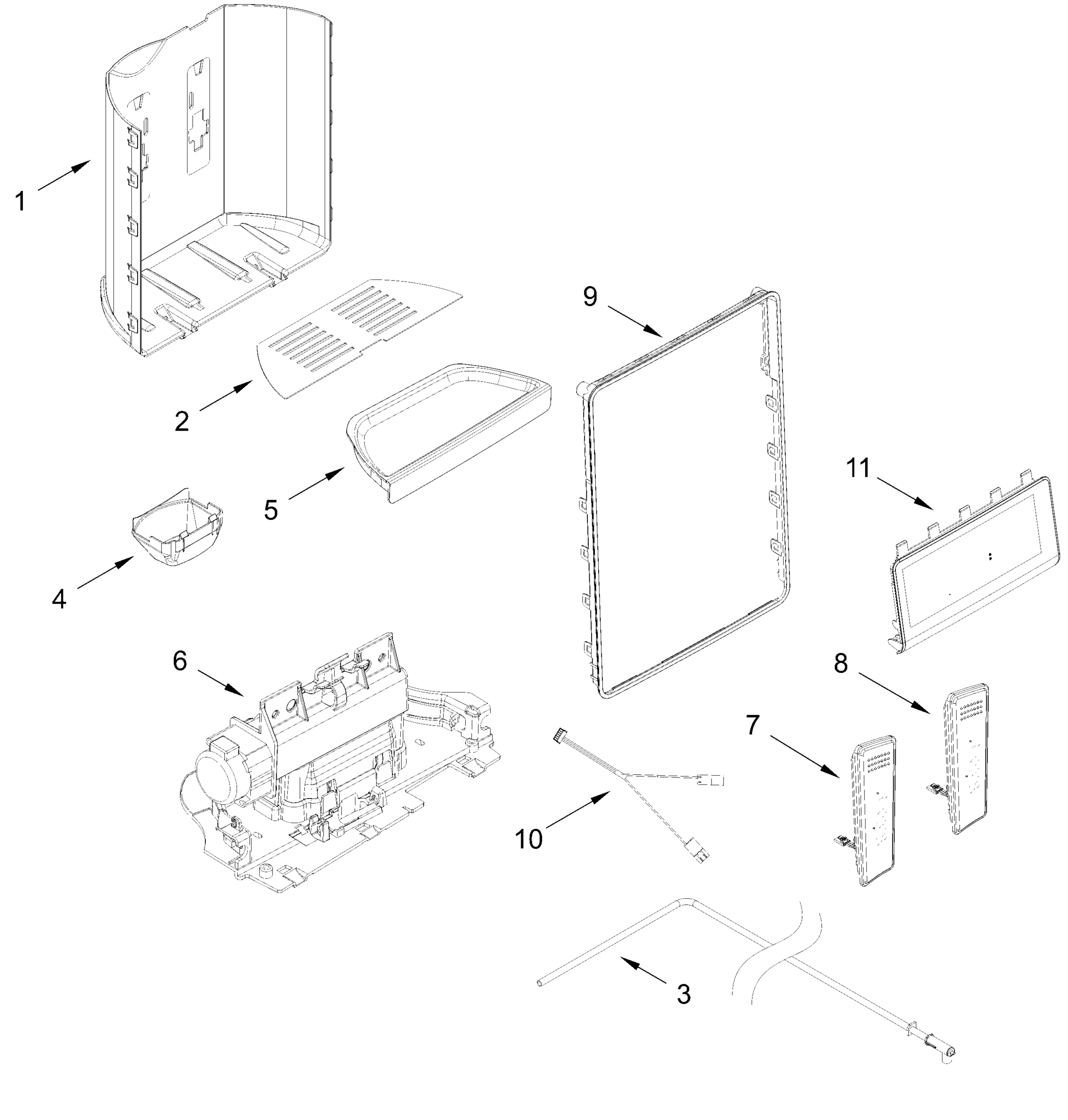 1

2

9

5

11

4

6

8

7

10

3