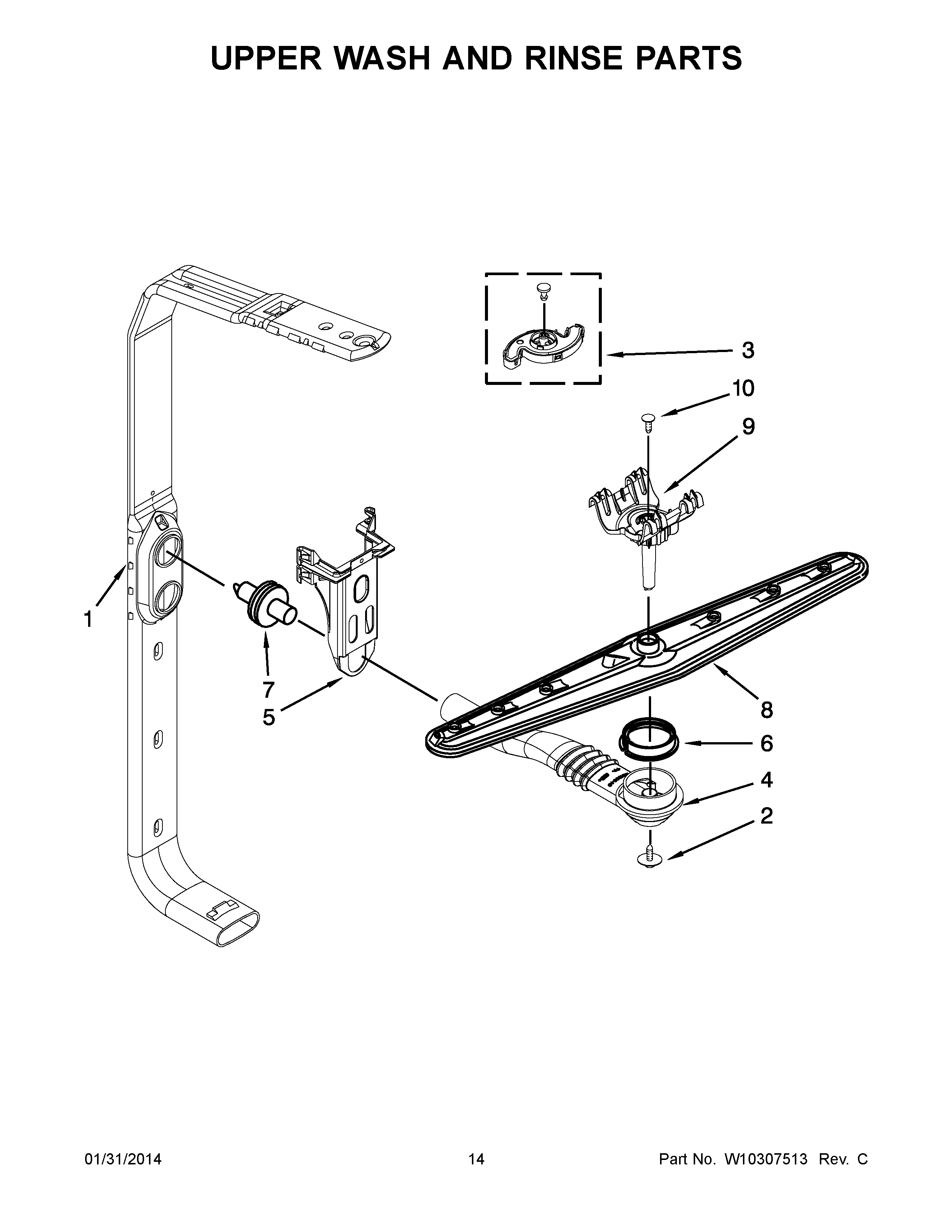 UPPER WASH AND RINSE PARTS

3

10

9

1

7

5

8

6

4

2

01/31/2014

14

Part No. W10307513 Rev. C