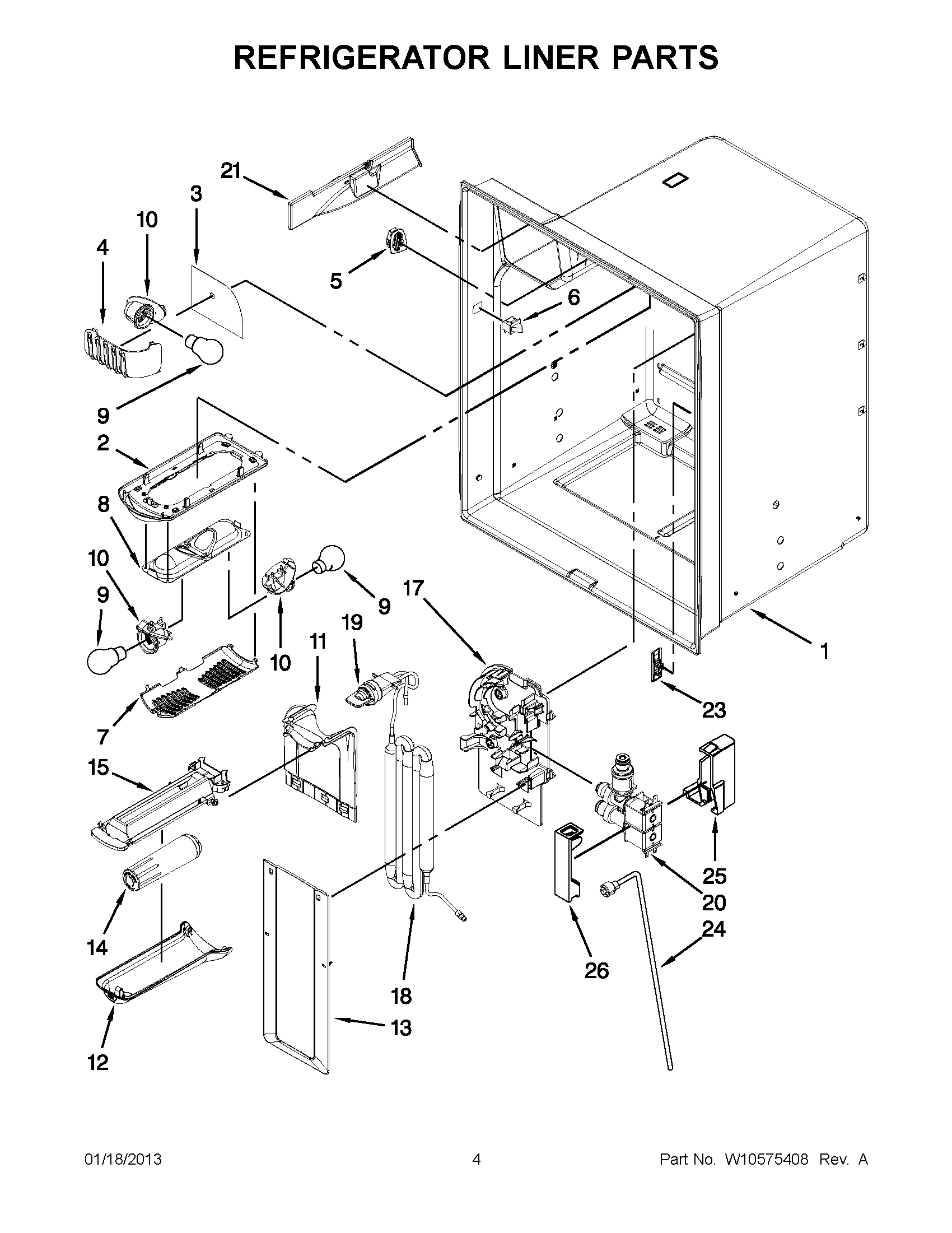 REFRIGERATOR LINER PARTS

21
3
10
4
5
6
9
2
8
10
9
9
17
19
11
10
1
23
7
15
25
20
24
14
26
18
13
12

01/18/2013
4
Part No. W10575408 Rev. A