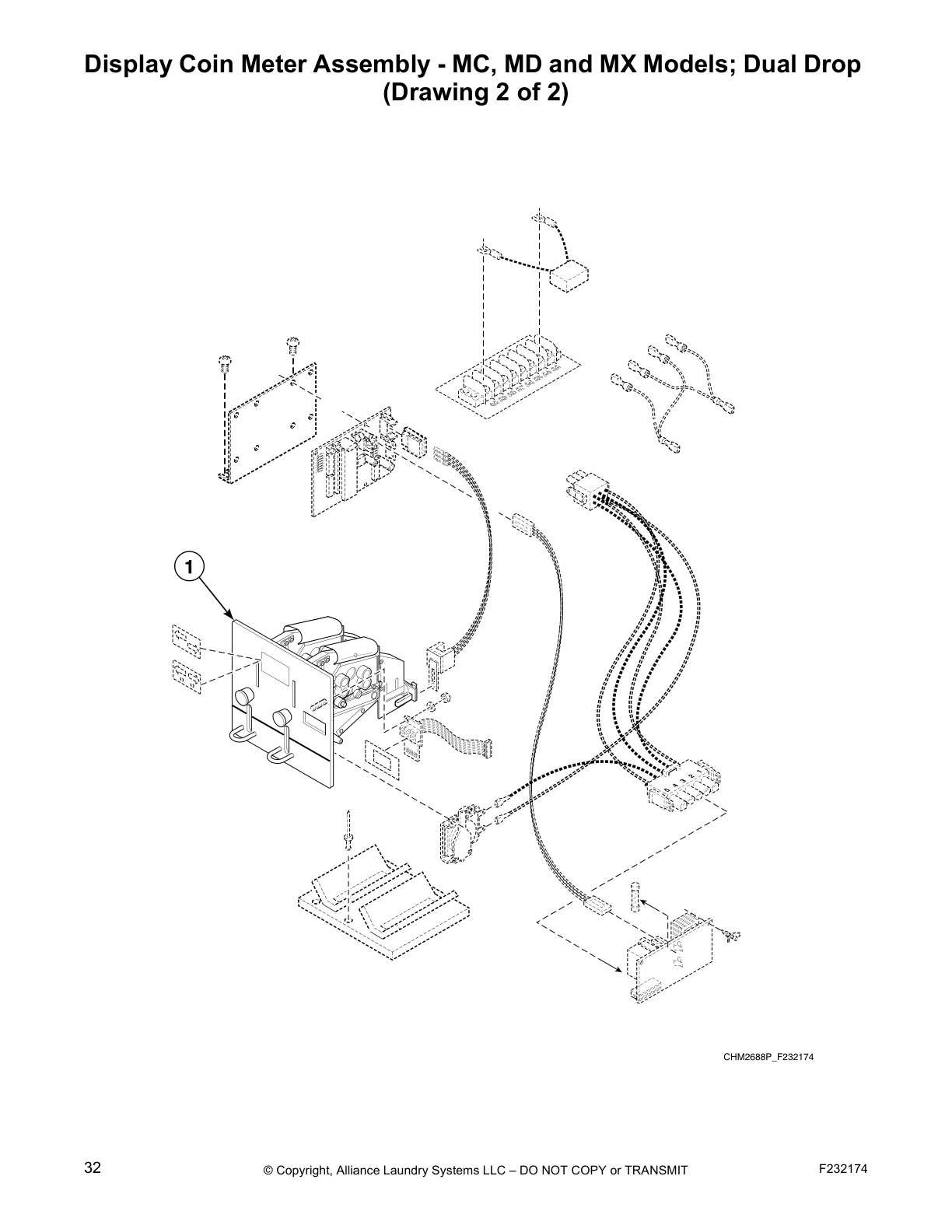 Display Coin Meter Assembly - MC, MD and MX Models; Dual Drop
(Drawing 2 of 2)

1

CHM2688P_F232174

32

© Copyright, Alliance Laundry Systems LLC – DO NOT COPY or TRANSMIT

F232174