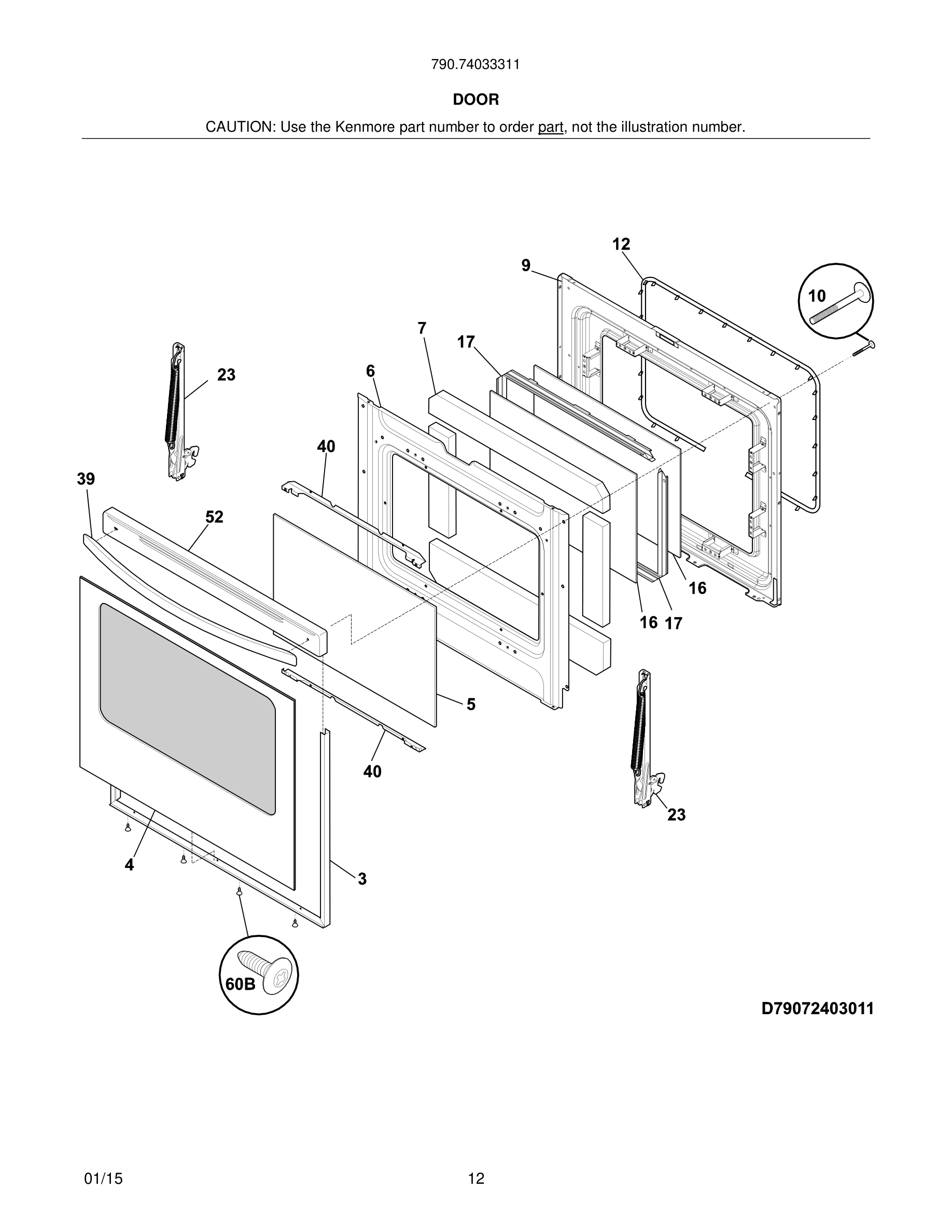 790.74033311

DOOR

CAUTION: Use the Kenmore part number to order part, not the illustration number.

12
9
10
7
17
23
6
40
39
52
16
16 17
5
40
23
4
3
60B

D79072403011

01/15

12