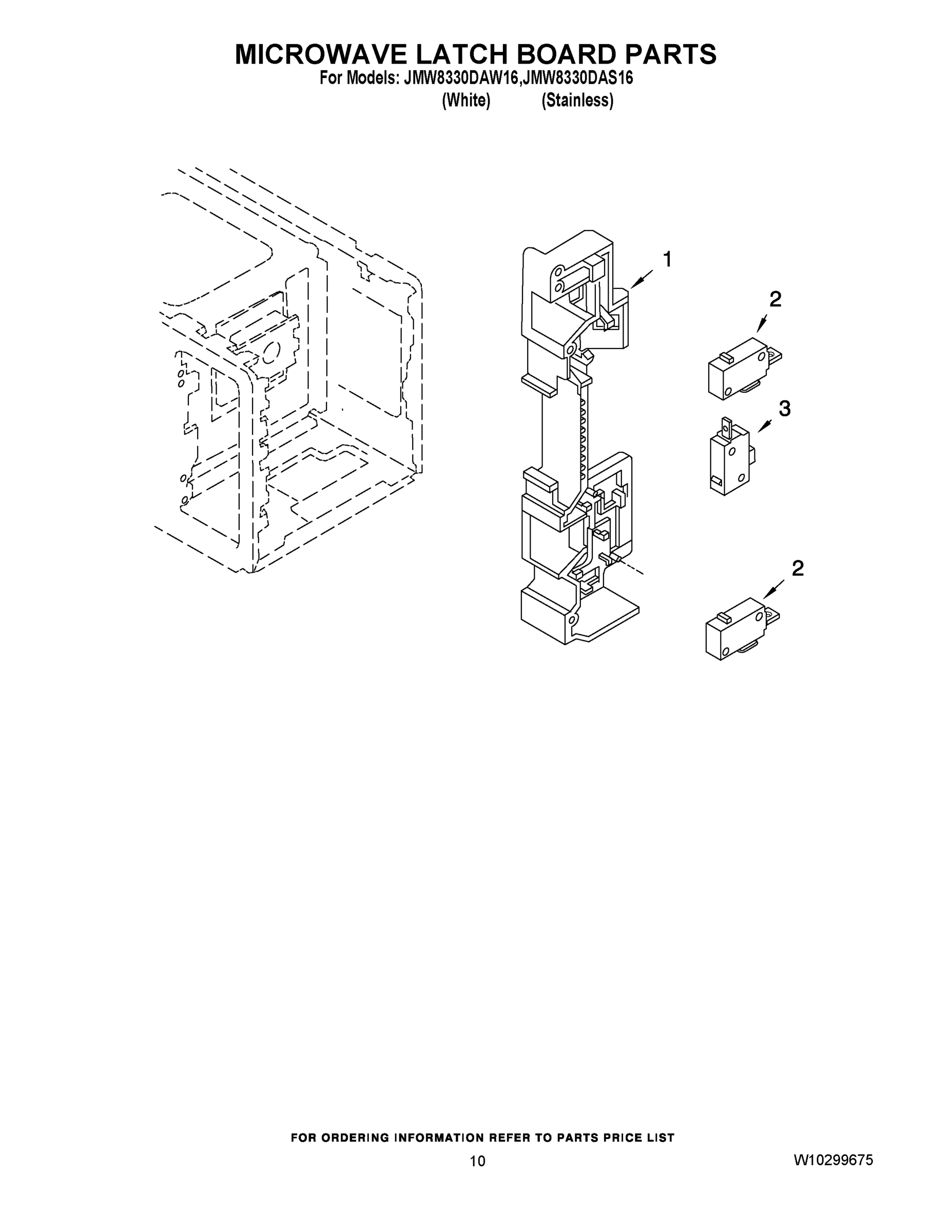 MICROWAVE LATCH BOARD PARTS
For Models: JMW8330DAW16,JMW8330DAS16
(White) (Stainless)

1

2

3

2

FOR ORDERING INFORMATION REFER TO PARTS PRICE LIST

10

W10299675