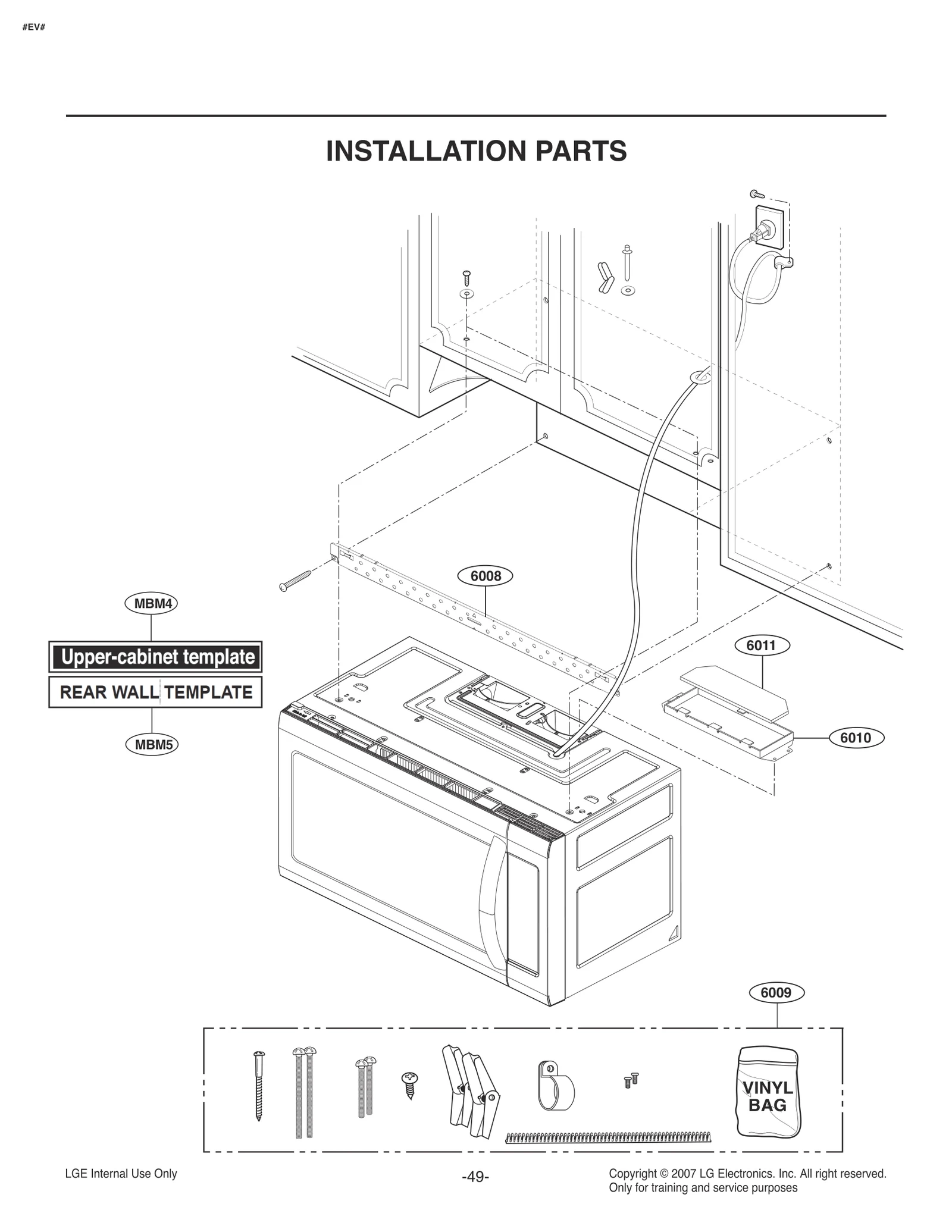 #EV#

INSTALLATION PARTS

6008

MBM4

Upper-cabinet template

REAR WALL TEMPLATE

MBM5

6011

6010

6009

VINYL BAG

LGE Internal Use Only

-49-

Copyright © 2007 LG Electronics. Inc. All right reserved.
Only for training and service purposes