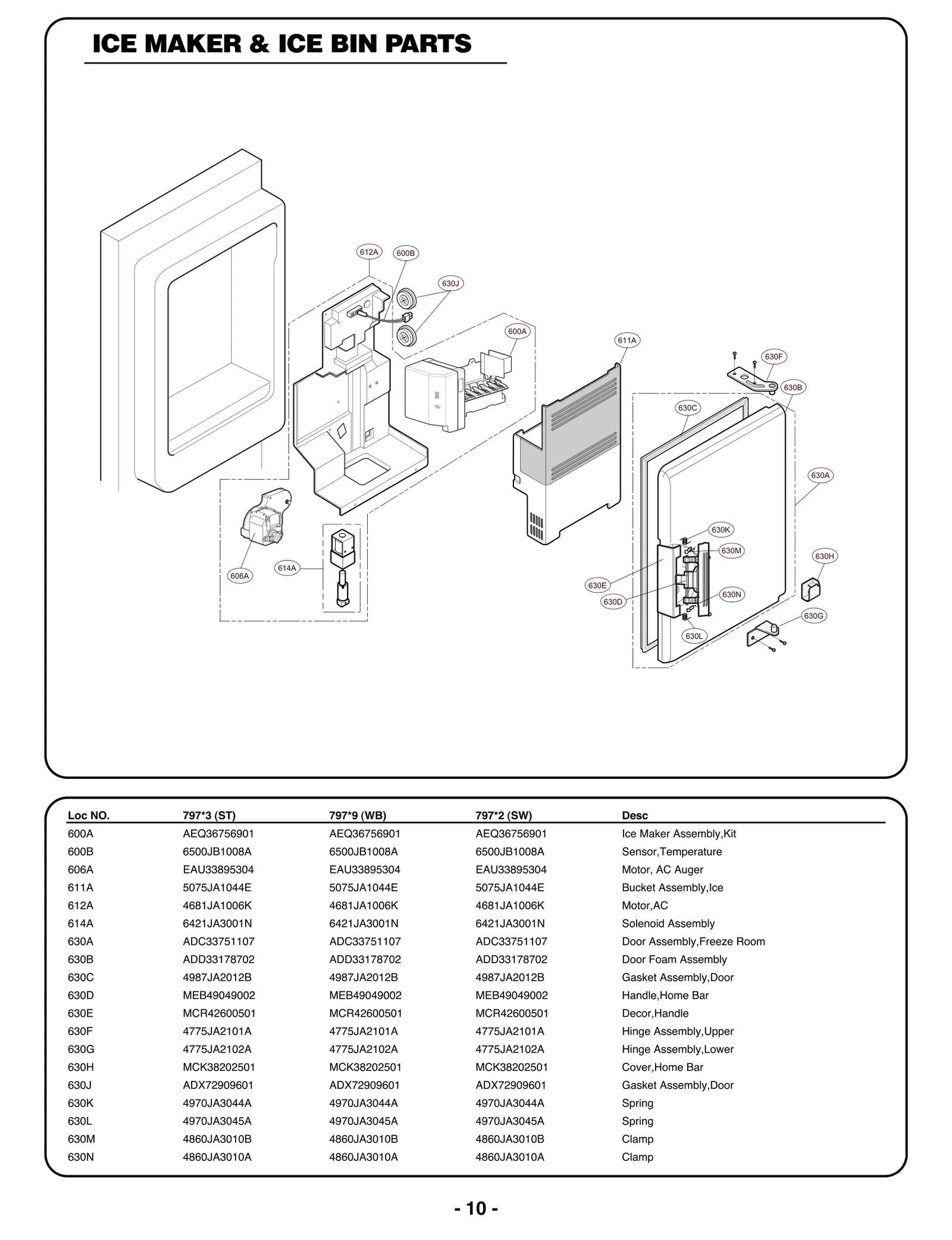 ICE MAKER & ICE BIN PARTS

612A
600B
630J
600A
611A
630F
630B
630C
630A
630K
630M
630H
630E
630D
630N
630G
630L
606A
614A

| Loc NO. | 797*3 (ST) | 797*9 (WB) | 797*2 (SW) | Desc |
|---|---|---|---|---|
| 600A | AEQ36756901 | AEQ36756901 | AEQ36756901 | Ice Maker Assembly,Kit |
| 600B | 6500JB1008A | 6500JB1008A | 6500JB1008A | Sensor,Temperature |
| 606A | EAU33895304 | EAU33895304 | EAU33895304 | Motor, AC Auger |
| 611A | 5075JA1044E | 5075JA1044E | 5075JA1044E | Bucket Assembly,Ice |
| 612A | 4681JA1006K | 4681JA1006K | 4681JA1006K | Motor,AC |
| 614A | 6421JA3001N | 6421JA3001N | 6421JA3001N | Solenoid Assembly |
| 630A | ADC33751107 | ADC33751107 | ADC33751107 | Door Assembly,Freeze Room |
| 630B | ADD33178702 | ADD33178702 | ADD33178702 | Door Foam Assembly |
| 630C | 4987JA2012B | 4987JA2012B | 4987JA2012B | Gasket Assembly,Door |
| 630D | MEB49049002 | MEB49049002 | MEB49049002 | Handle,Home Bar |
| 630E | MCR42600501 | MCR42600501 | MCR42600501 | Decor,Handle |
| 630F | 4775JA2101A | 4775JA2101A | 4775JA2101A | Hinge Assembly,Upper |
| 630G | 4775JA2102A | 4775JA2102A | 4775JA2102A | Hinge Assembly,Lower |
| 630H | MCK38202501 | MCK38202501 | MCK38202501 | Cover,Home Bar |
| 630J | ADX72909601 | ADX72909601 | ADX72909601 | Gasket Assembly,Door |
| 630K | 4970JA3044A | 4970JA3044A | 4970JA3044A | Spring |
| 630L | 4970JA3045A | 4970JA3045A | 4970JA3045A | Spring |
| 630M | 4860JA3010B | 4860JA3010B | 4860JA3010B | Clamp |
| 630N | 4860JA3010A | 4860JA3010A | 4860JA3010A | Clamp |

- 10 -