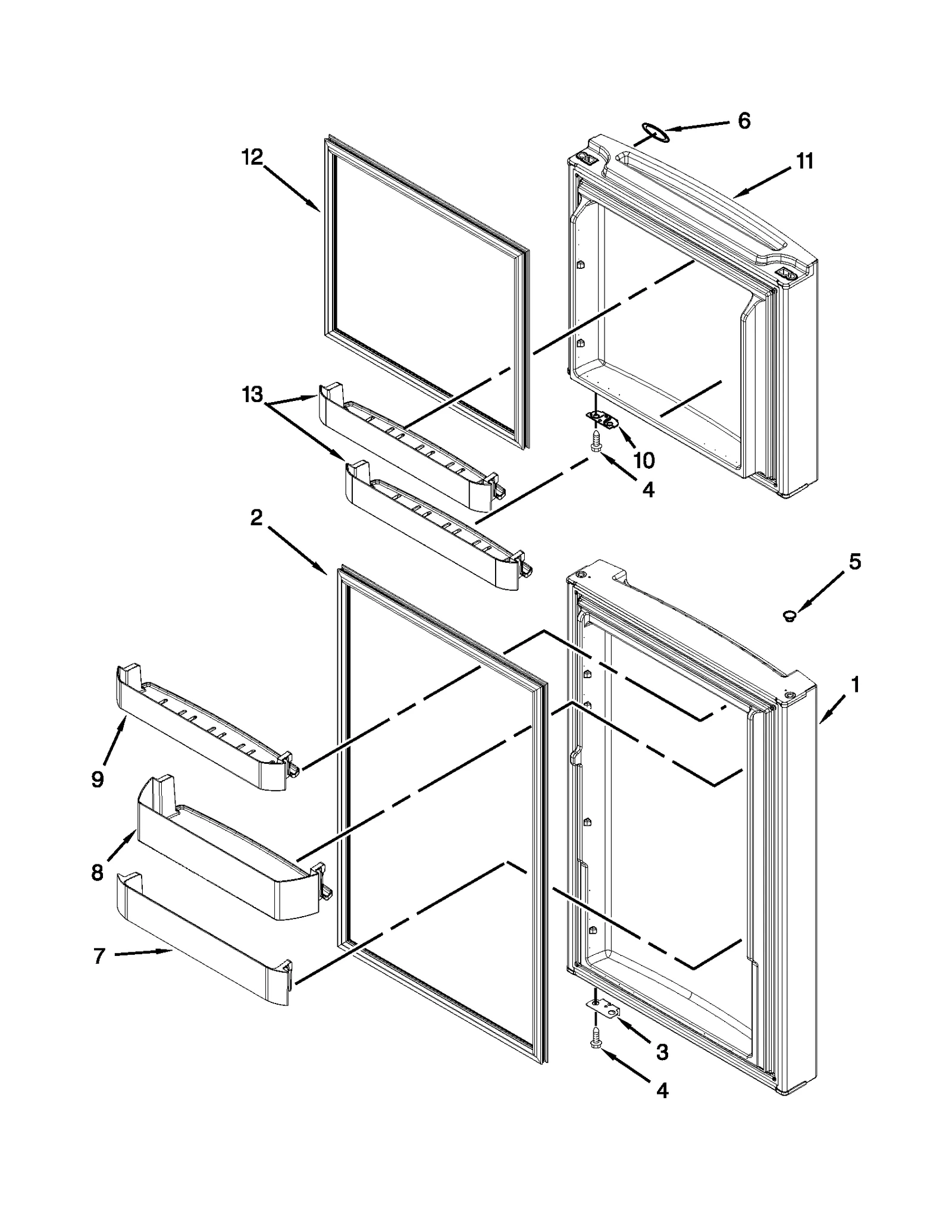 6
12
11
13
10
4
2
5
1
9
8
7
3
4