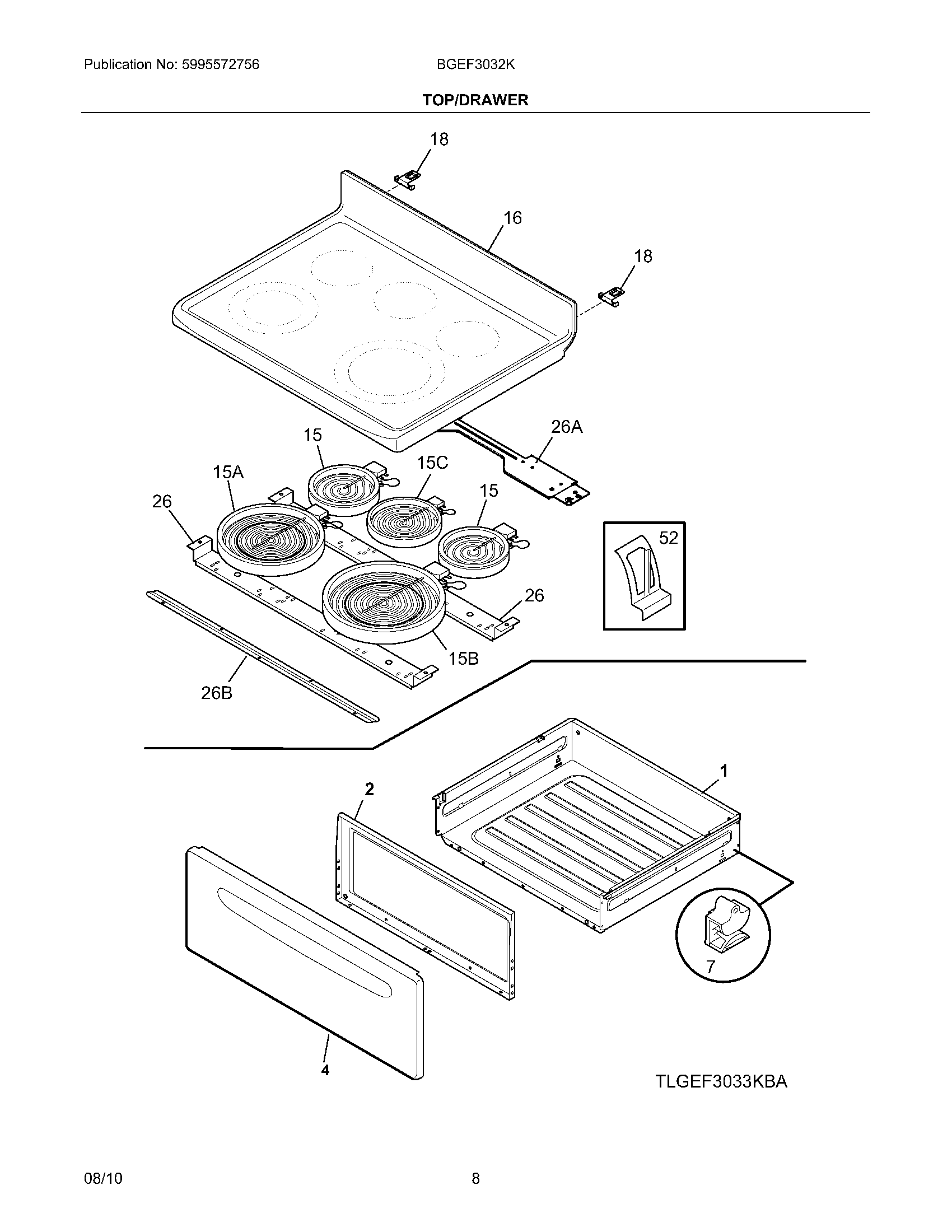 Publication No: 5995572756

BGEF3032K

TOP/DRAWER

18

16

18

26A

15

15C

15A

15

26

52

26

15B

26B

1

2

7

4

TLGEF3033KBA

08/10

8