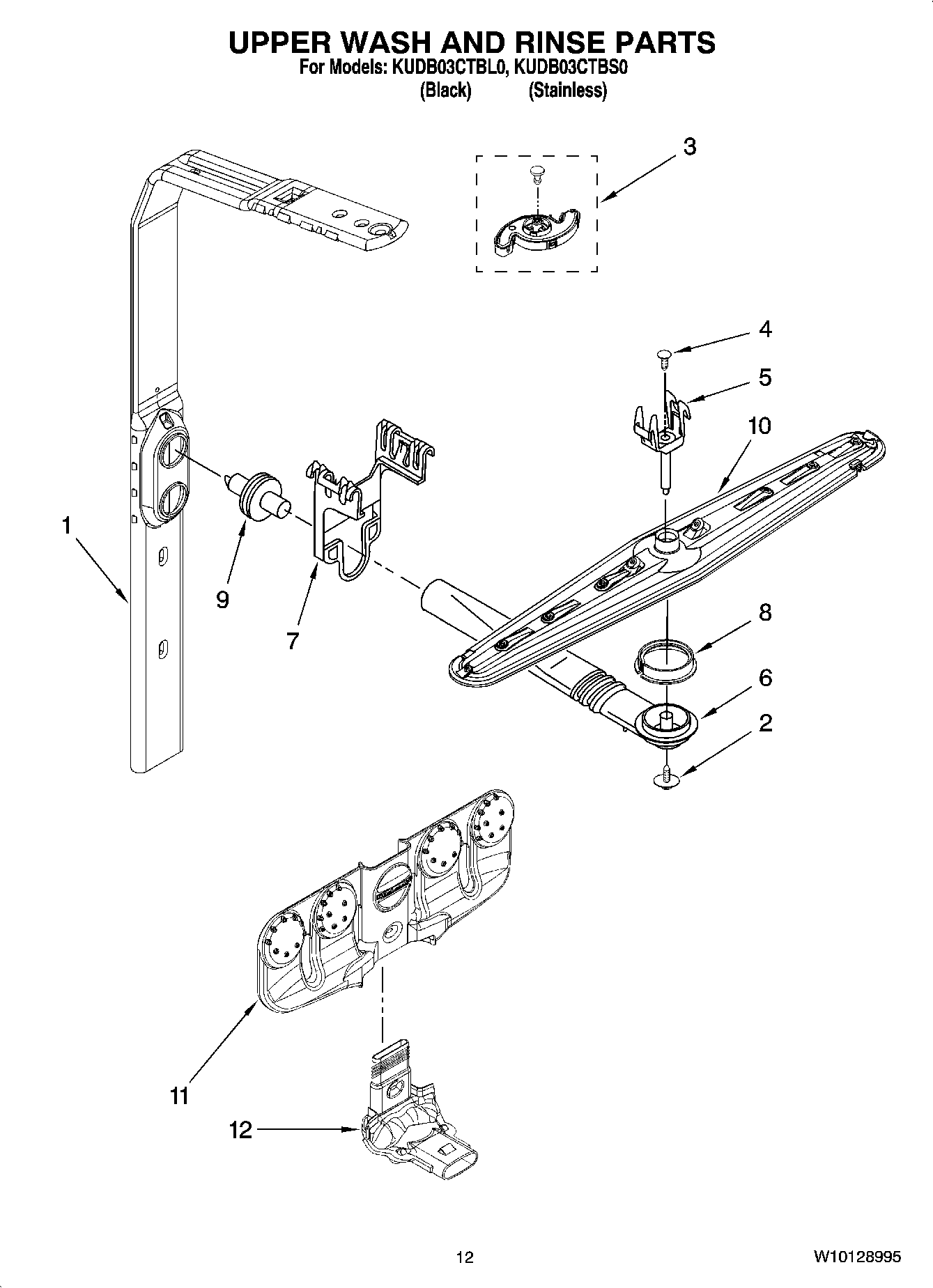 UPPER WASH AND RINSE PARTS
For Models: KUDB03CTBL0, KUDB03CTBS0
(Black) (Stainless)

3

4

5

10

1

9

7

8

6

2

11

12

12

W10128995