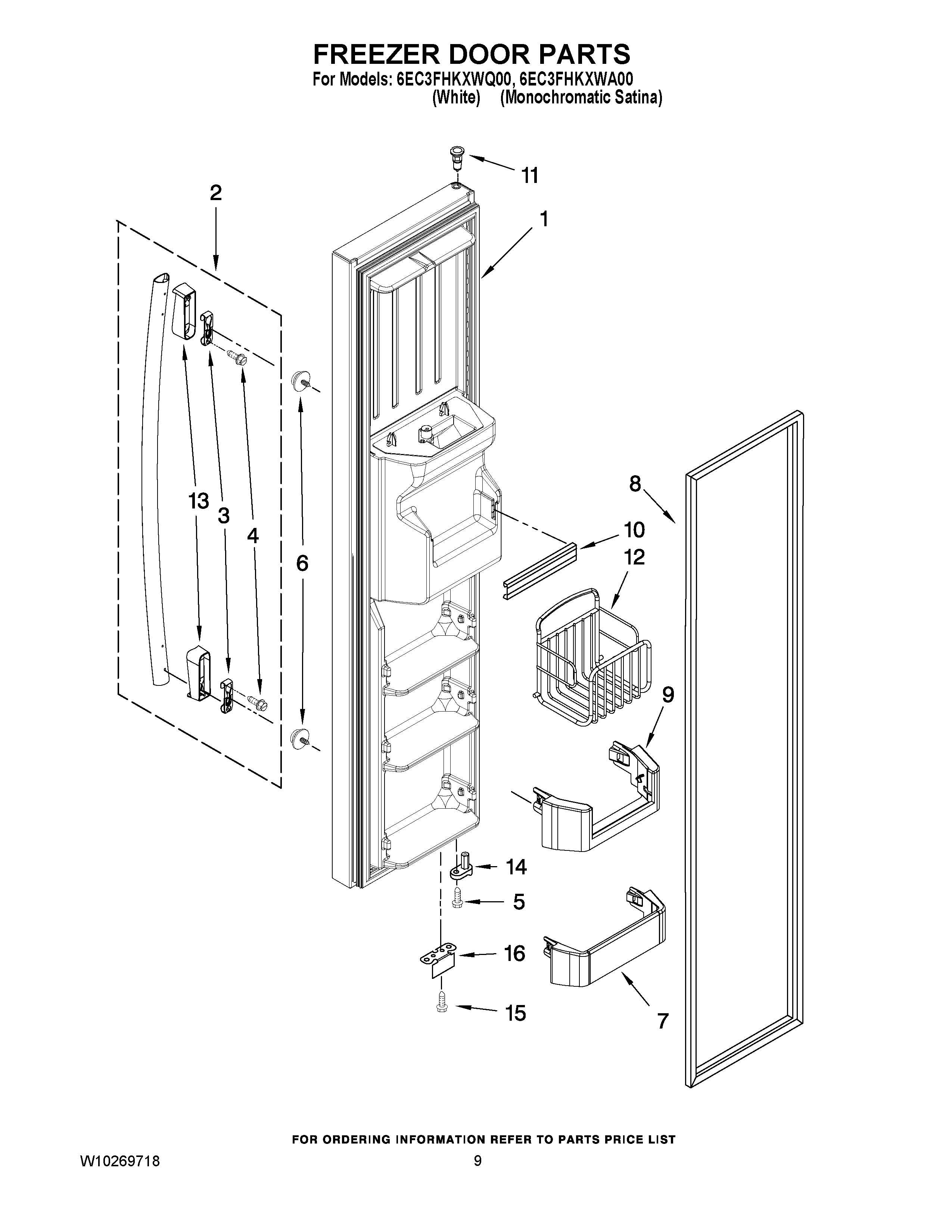 FREEZER DOOR PARTS
For Models: 6EC3FHKXWQ00, 6EC3FHKXWA00
(White) (Monochromatic Satina)

11
2
1
13
3
4
6
8
10
12
9
14
5
16
15
7

FOR ORDERING INFORMATION REFER TO PARTS PRICE LIST

W10269718

9