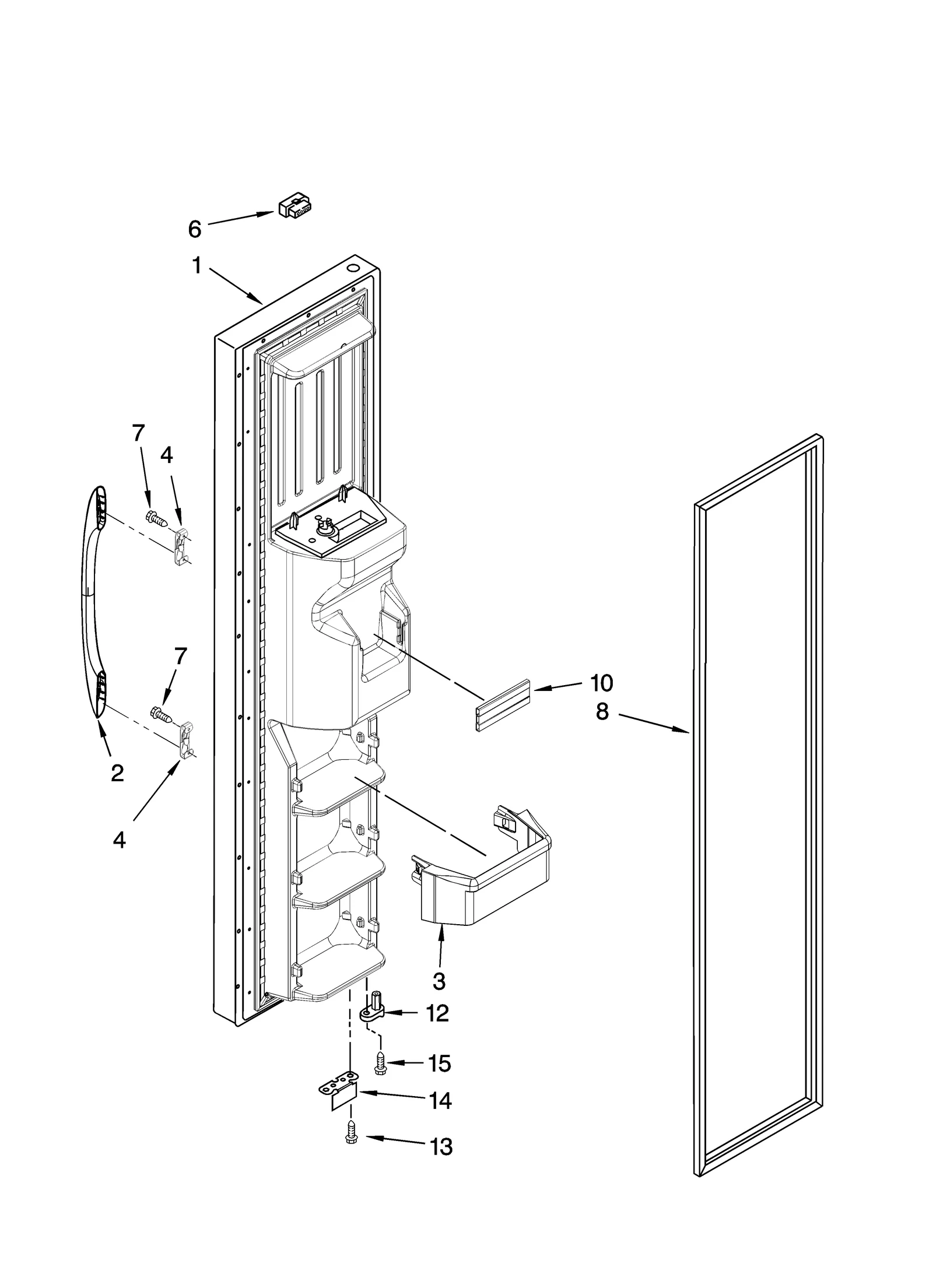 6
1
7
4
7
10
8
2
4
3
12
15
14
13