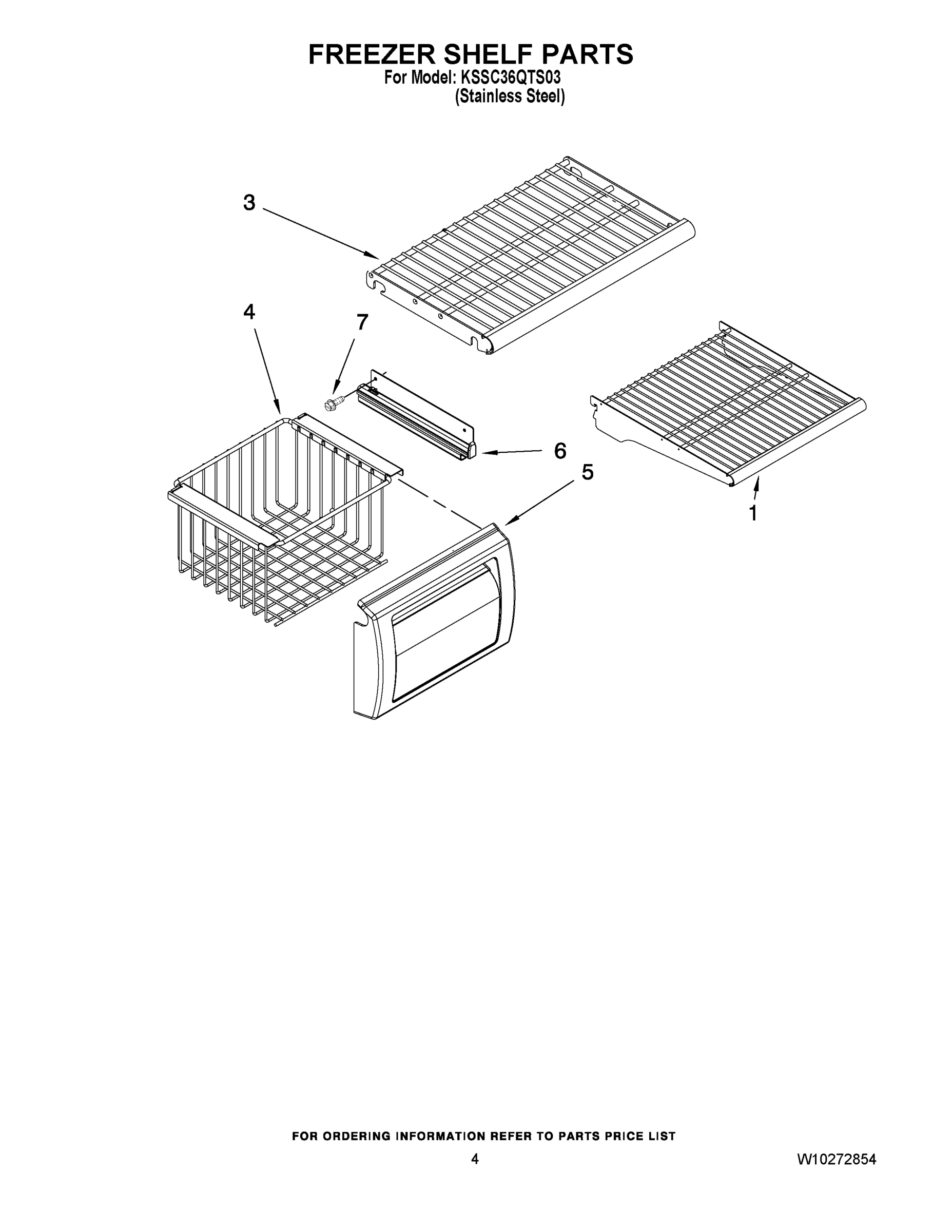 FREEZER SHELF PARTS
For Model: KSSC36QTS03
(Stainless Steel)

3

4

7

6

5

1

FOR ORDERING INFORMATION REFER TO PARTS PRICE LIST

4

W10272854