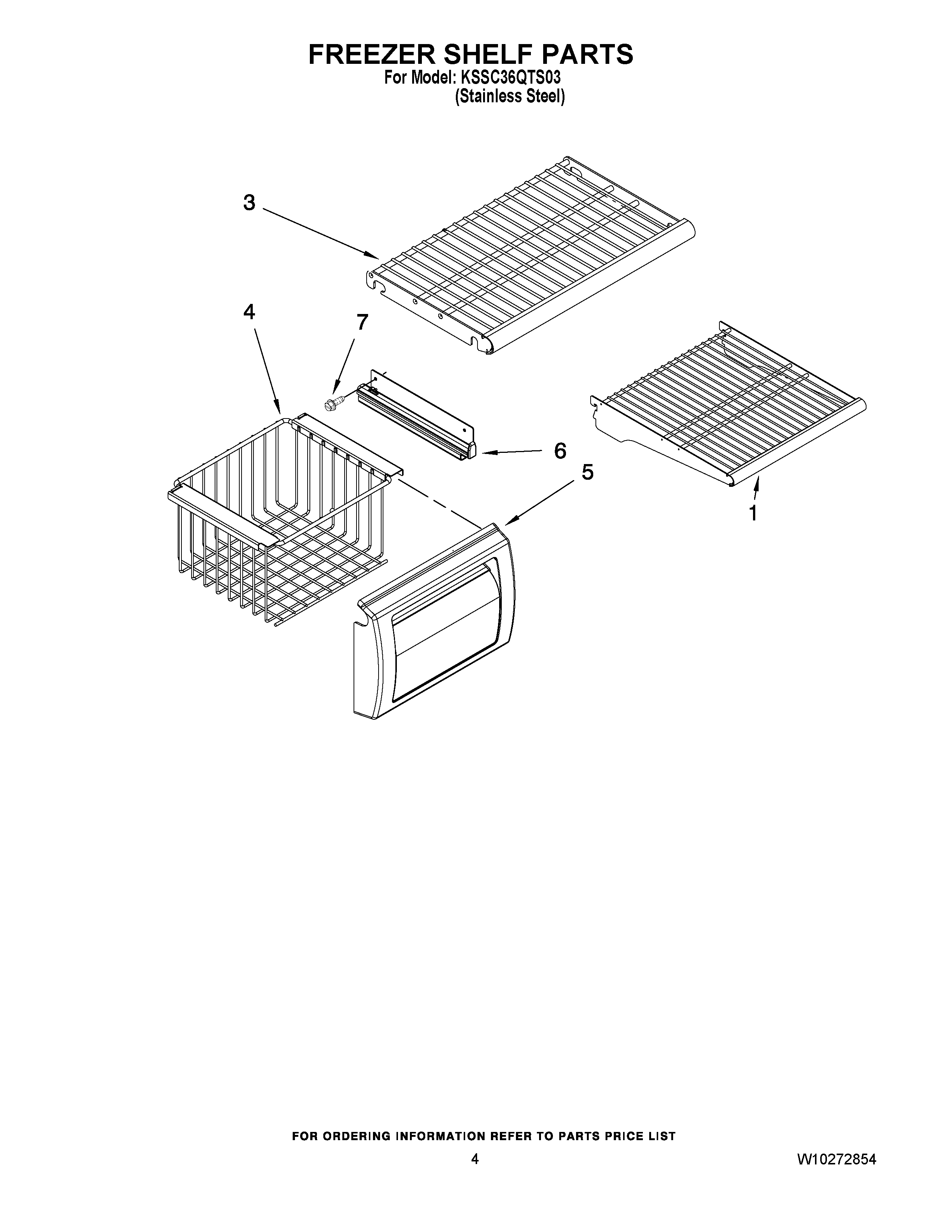 FREEZER SHELF PARTS
For Model: KSSC36QTS03
(Stainless Steel)

3

4

7

6

5

1

FOR ORDERING INFORMATION REFER TO PARTS PRICE LIST

4

W10272854